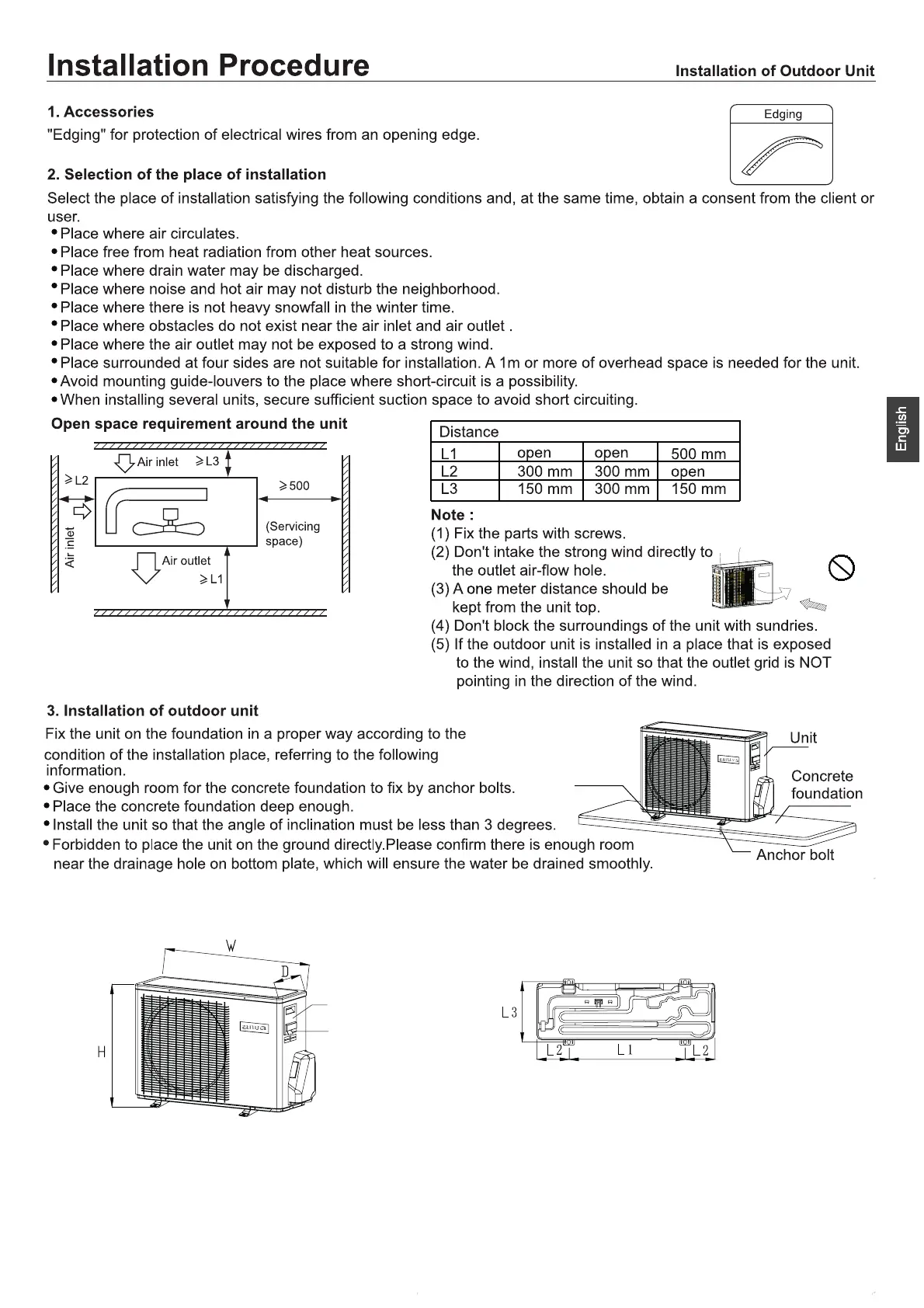 Installation Procedure

Installation of Outdoor Unit

1. Accessories

"Edging" for protection of electrical wires from an opening edge.

Edging

2. Selection of the place of installation

Select the place of installation satisfying the following conditions and, at the same time, obtain a consent from the client or user.

• Place where air circulates.
• Place free from heat radiation from other heat sources.
• Place where drain water may be discharged.
• Place where noise and hot air may not disturb the neighborhood.
• Place where there is not heavy snowfall in the winter time.
• Place where obstacles do not exist near the air inlet and air outlet .
• Place where the air outlet may not be exposed to a strong wind.
• Place surrounded at four sides are not suitable for installation. A 1m or more of overhead space is needed for the unit.
• Avoid mounting guide-louvers to the place where short-circuit is a possibility.
• When installing several units, secure sufficient suction space to avoid short circuiting.

English

Open space requirement around the unit

Air inlet $\geqslant$L3
$\geqslant$L2
$\geqslant$500
Air inlet
(Servicing space)
Air outlet
$\geqslant$L1

| Distance | | | |
|---|---|---|---|
| L1 | open | open | 500 mm |
| L2 | 300 mm | 300 mm | open |
| L3 | 150 mm | 300 mm | 150 mm |

Note :
(1) Fix the parts with screws.
(2) Don't intake the strong wind directly to the outlet air-flow hole.
(3) A one meter distance should be kept from the unit top.
(4) Don't block the surroundings of the unit with sundries.
(5) If the outdoor unit is installed in a place that is exposed to the wind, install the unit so that the outlet grid is NOT pointing in the direction of the wind.

3. Installation of outdoor unit

Fix the unit on the foundation in a proper way according to the condition of the installation place, referring to the following information.

• Give enough room for the concrete foundation to fix by anchor bolts.
• Place the concrete foundation deep enough.
• Install the unit so that the angle of inclination must be less than 3 degrees.
• Forbidden to place the unit on the ground directly.Please confirm there is enough room near the drainage hole on bottom plate, which will ensure the water be drained smoothly.

Unit
Concrete foundation
Anchor bolt

W
D
H
aiwa

L3
L2
L1
L2