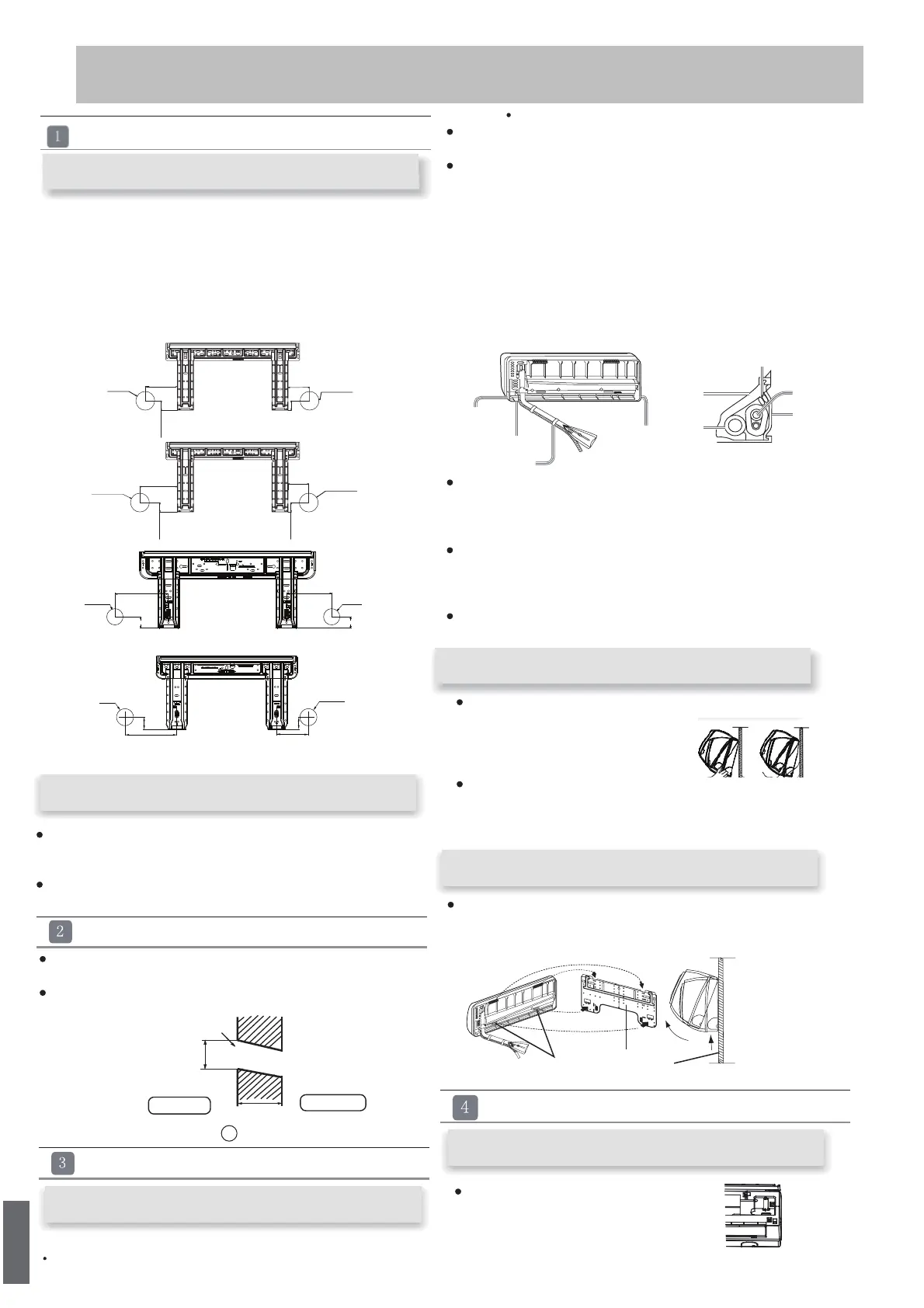 1

2

3

4