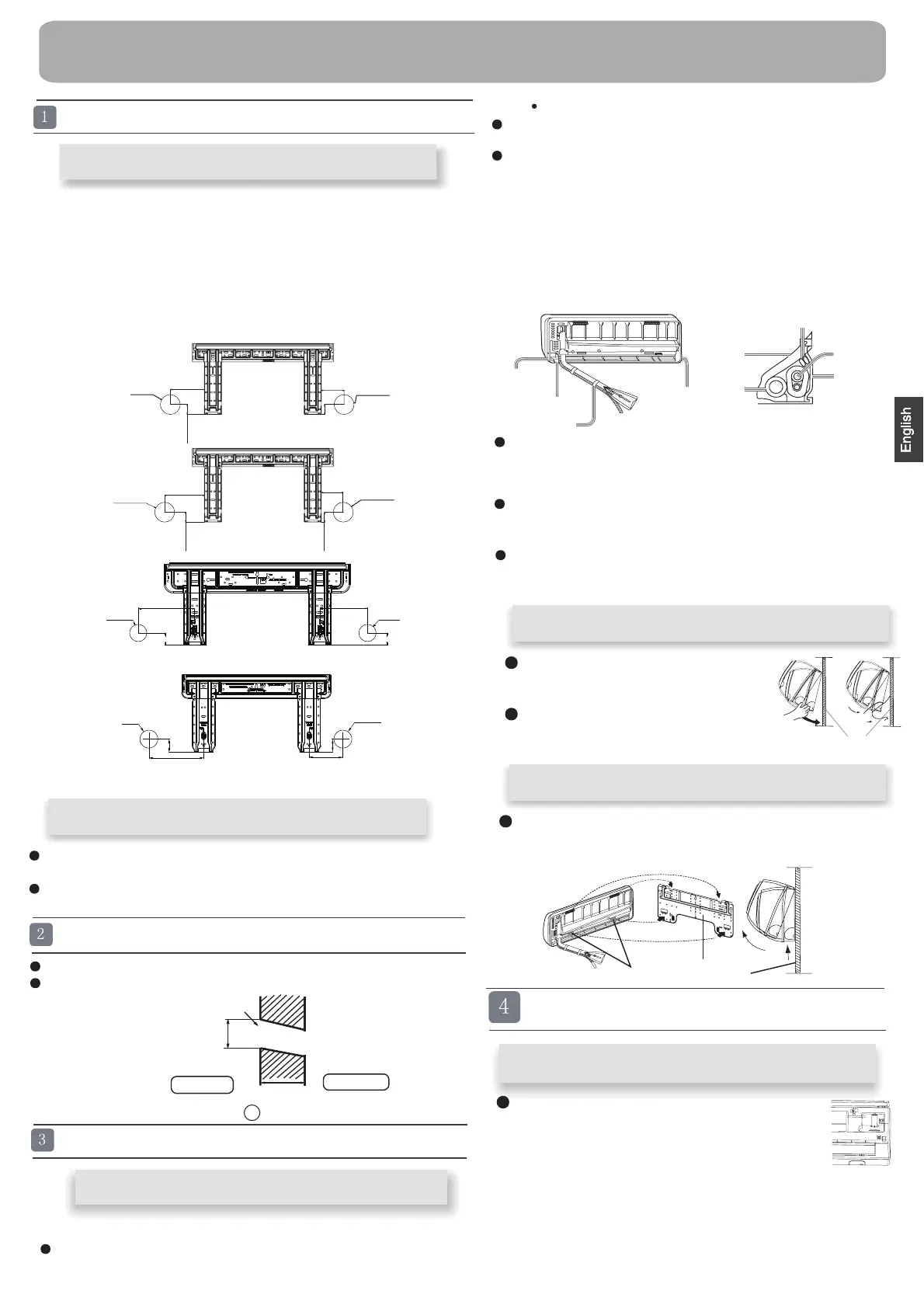 1

English

2

3

4