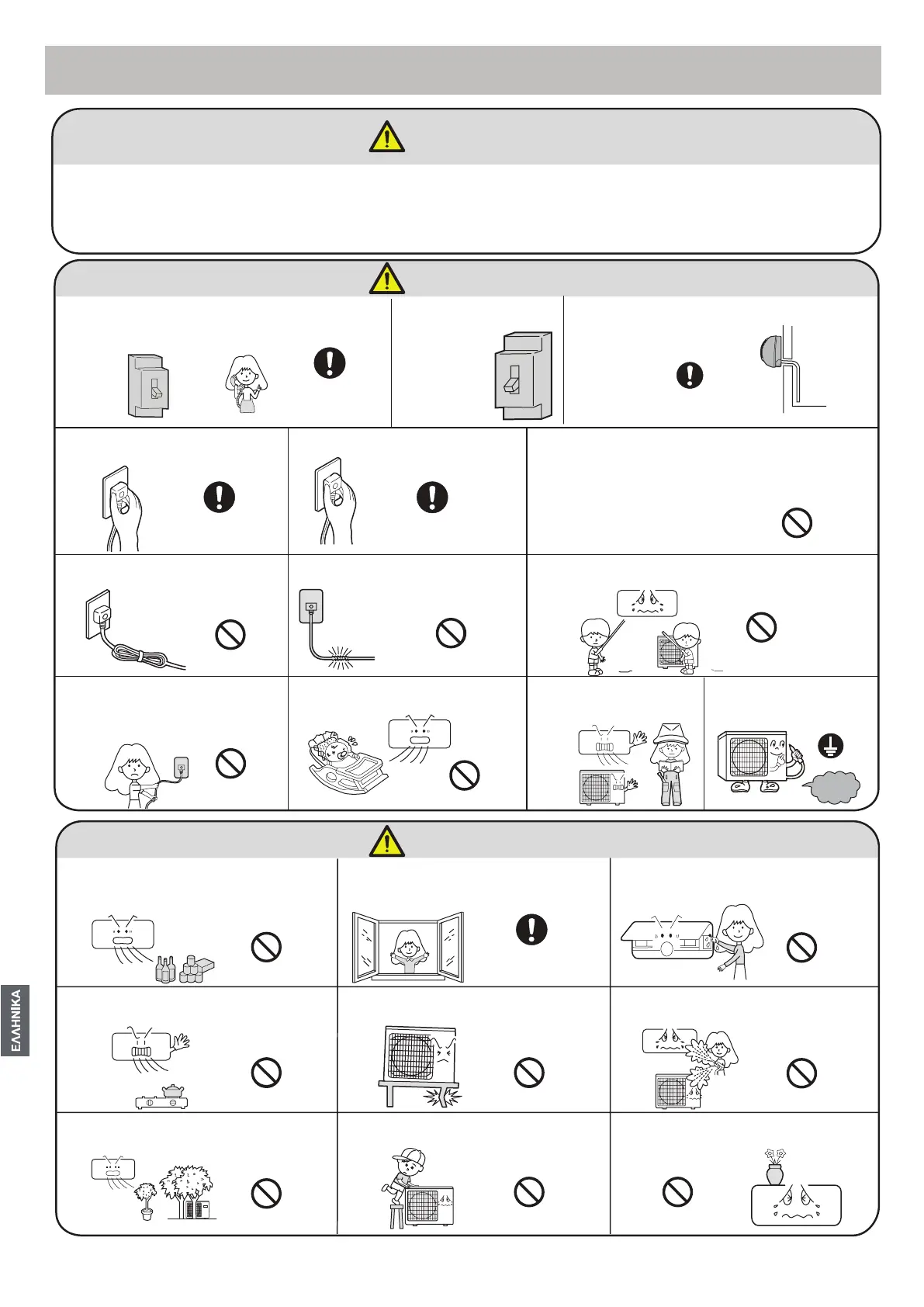 ΕΛΛΗΝΙΚΑ