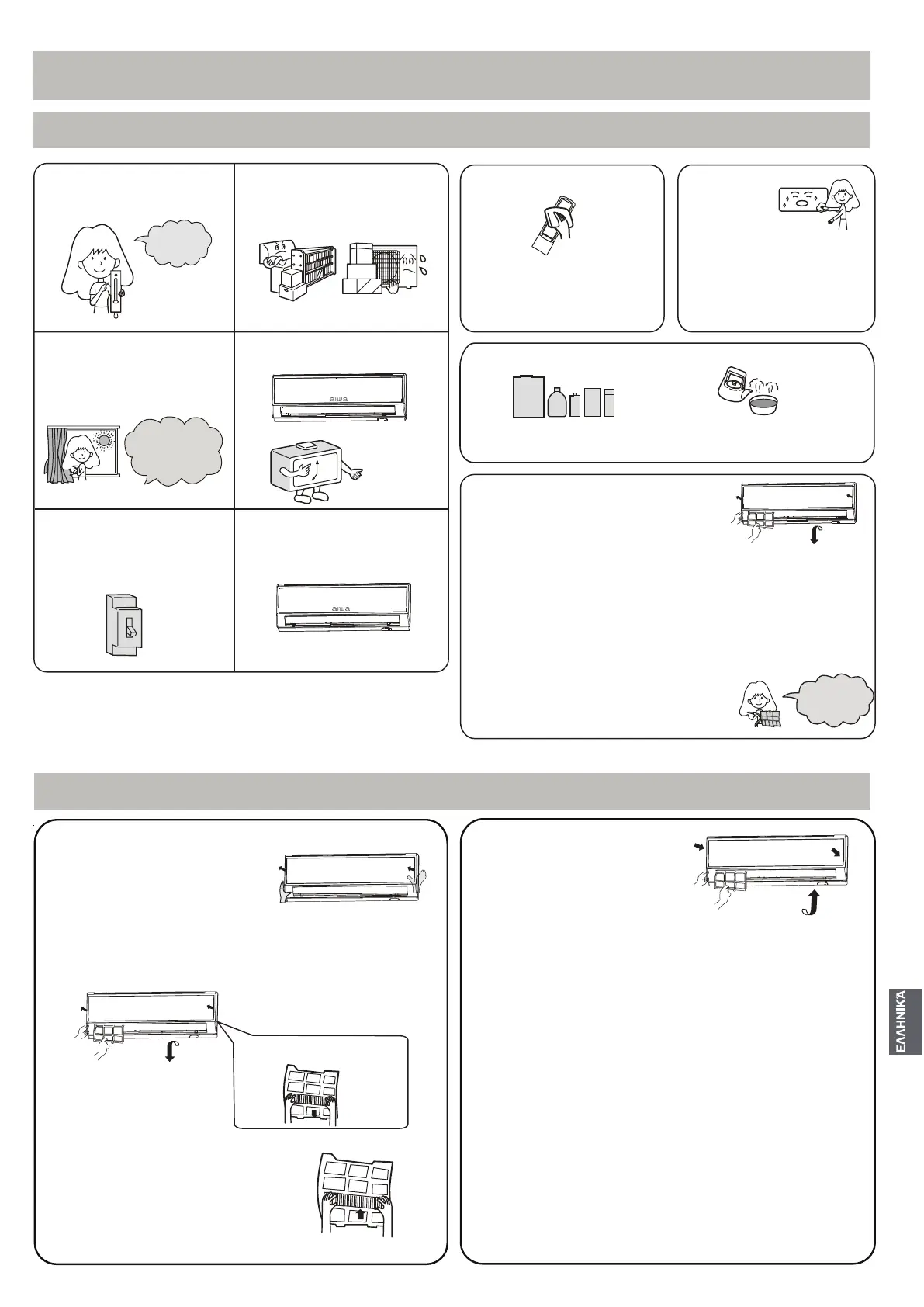 aiwa

aiwa

ΕΛΛΗΝΙΚΑ