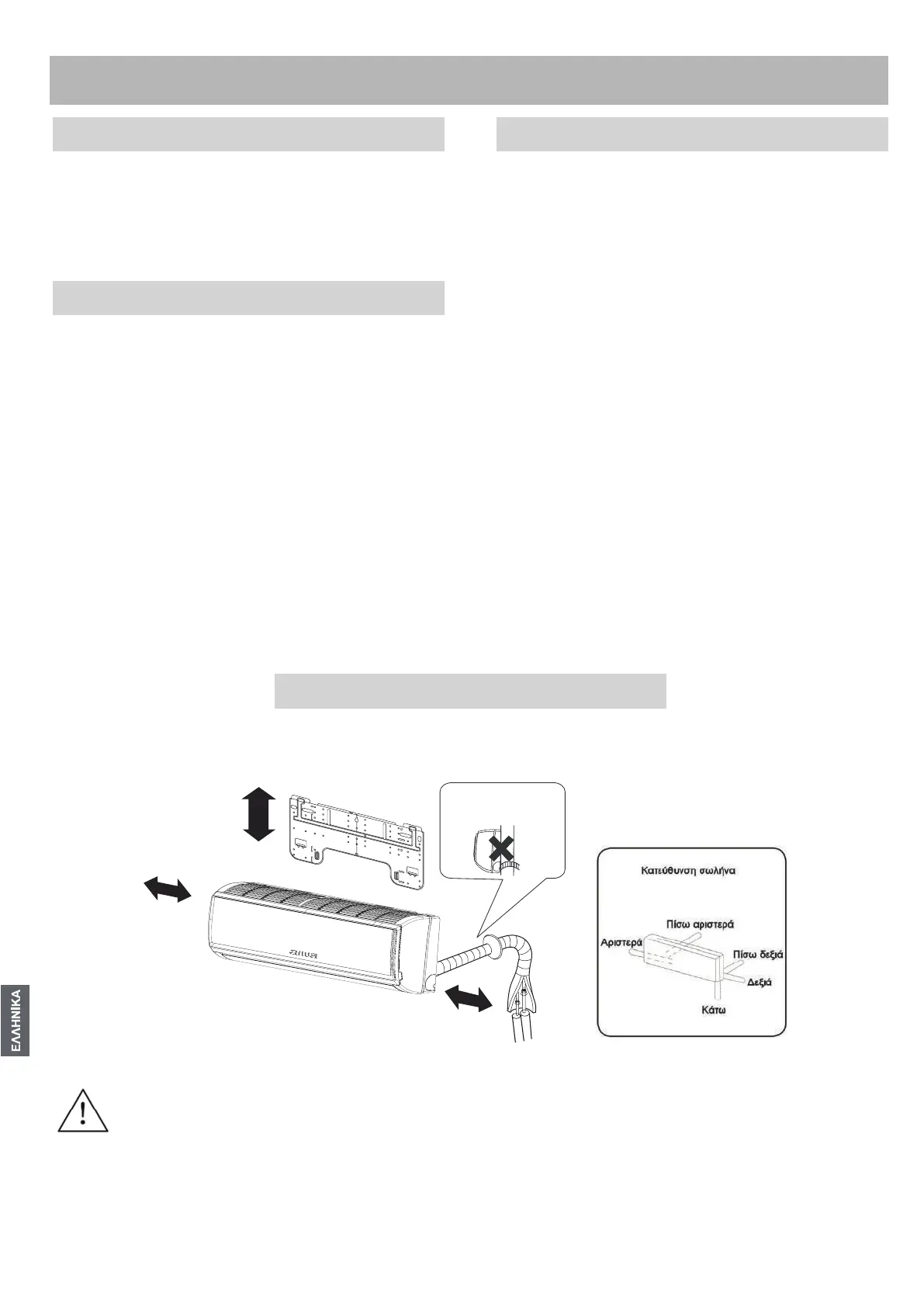 aiwa

Κατεύθυνση σωλήνα

Πίσω αριστερά

Αριστερά

Πίσω δεξιά

Δεξιά

Κάτω

ΕΛΛΗΝΙΚΑ