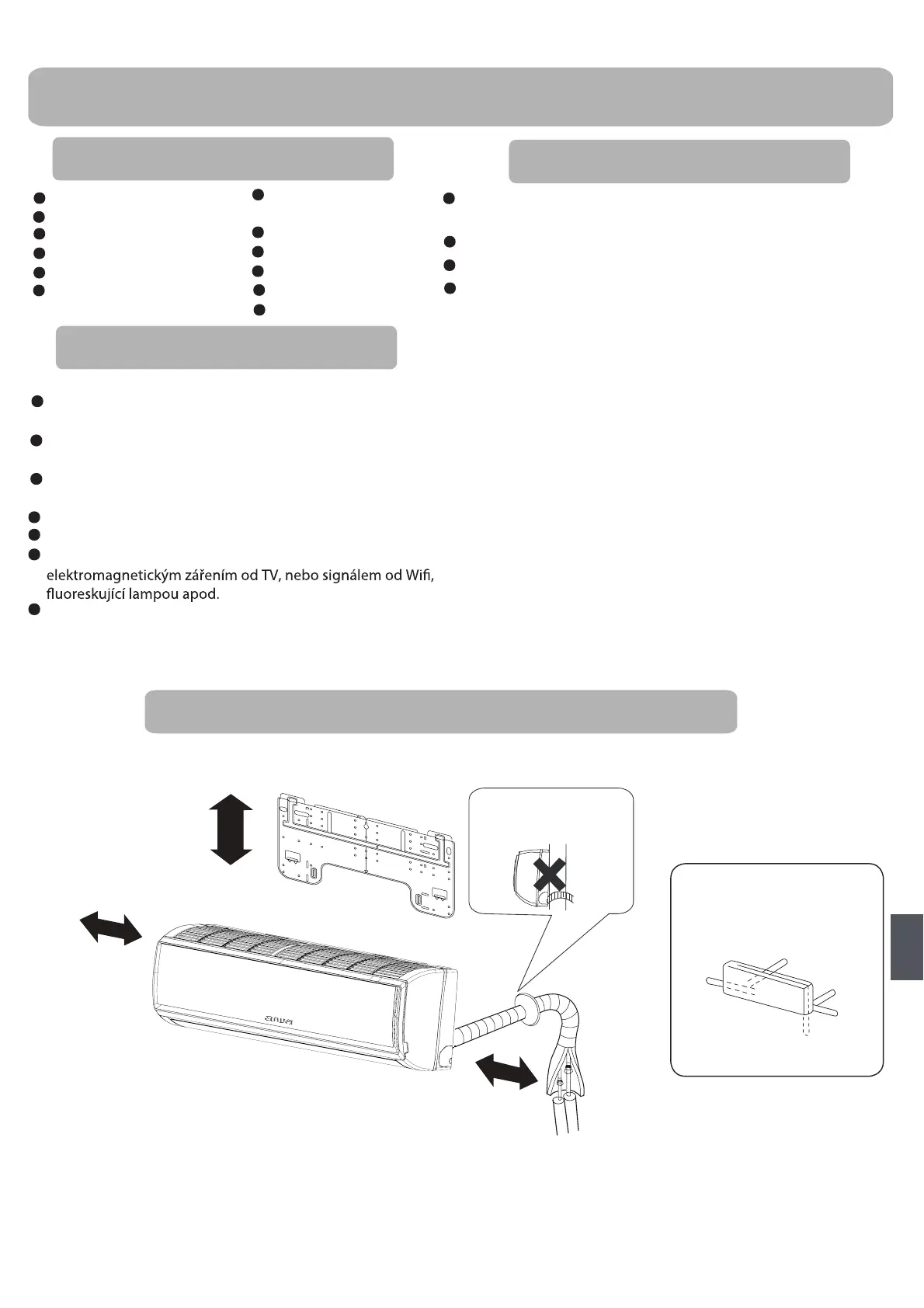 elektromagnetickým zářením od TV, nebo signálem od Wifi, fluoreskující lampou apod.

aiwa