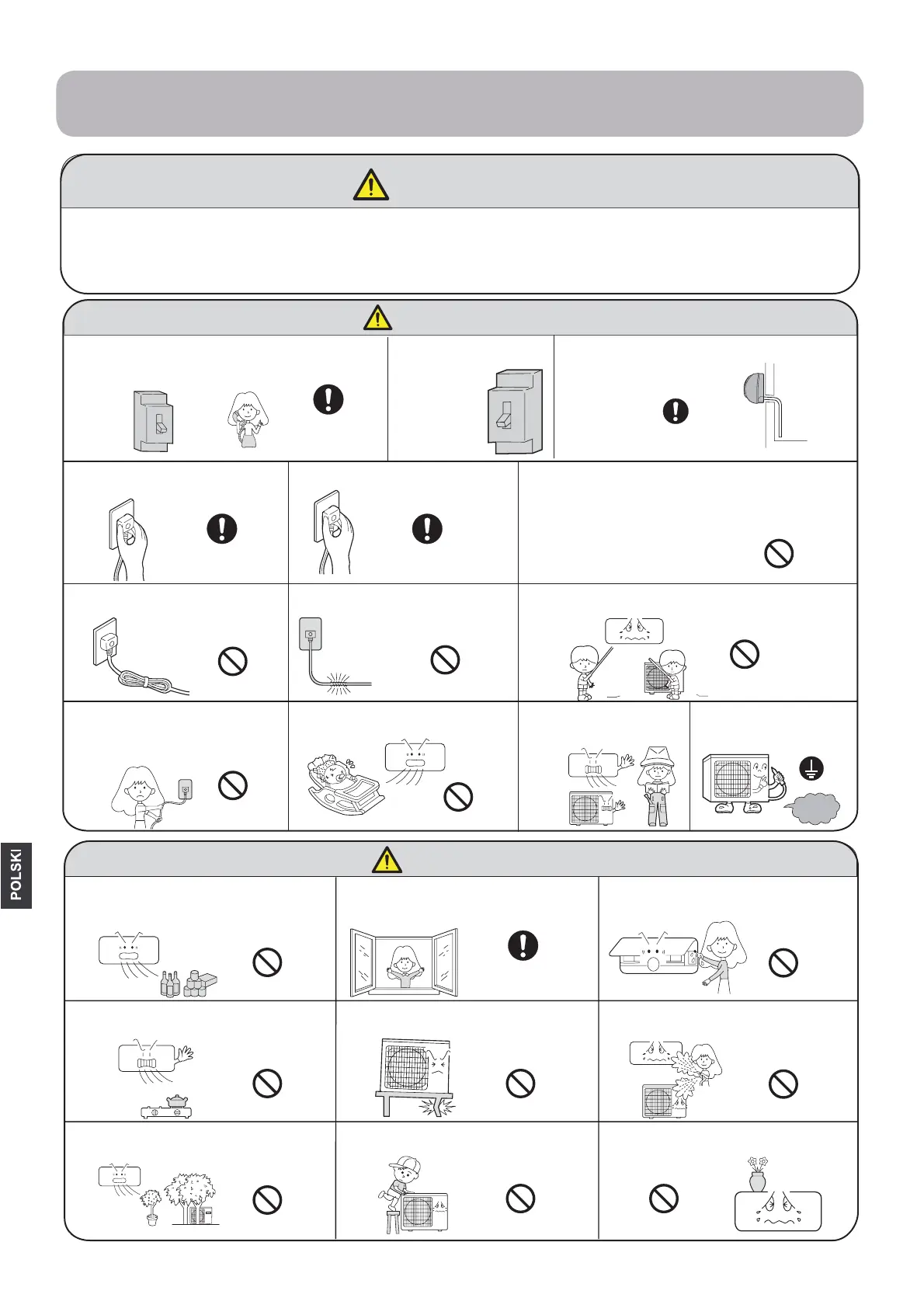 POLSKI