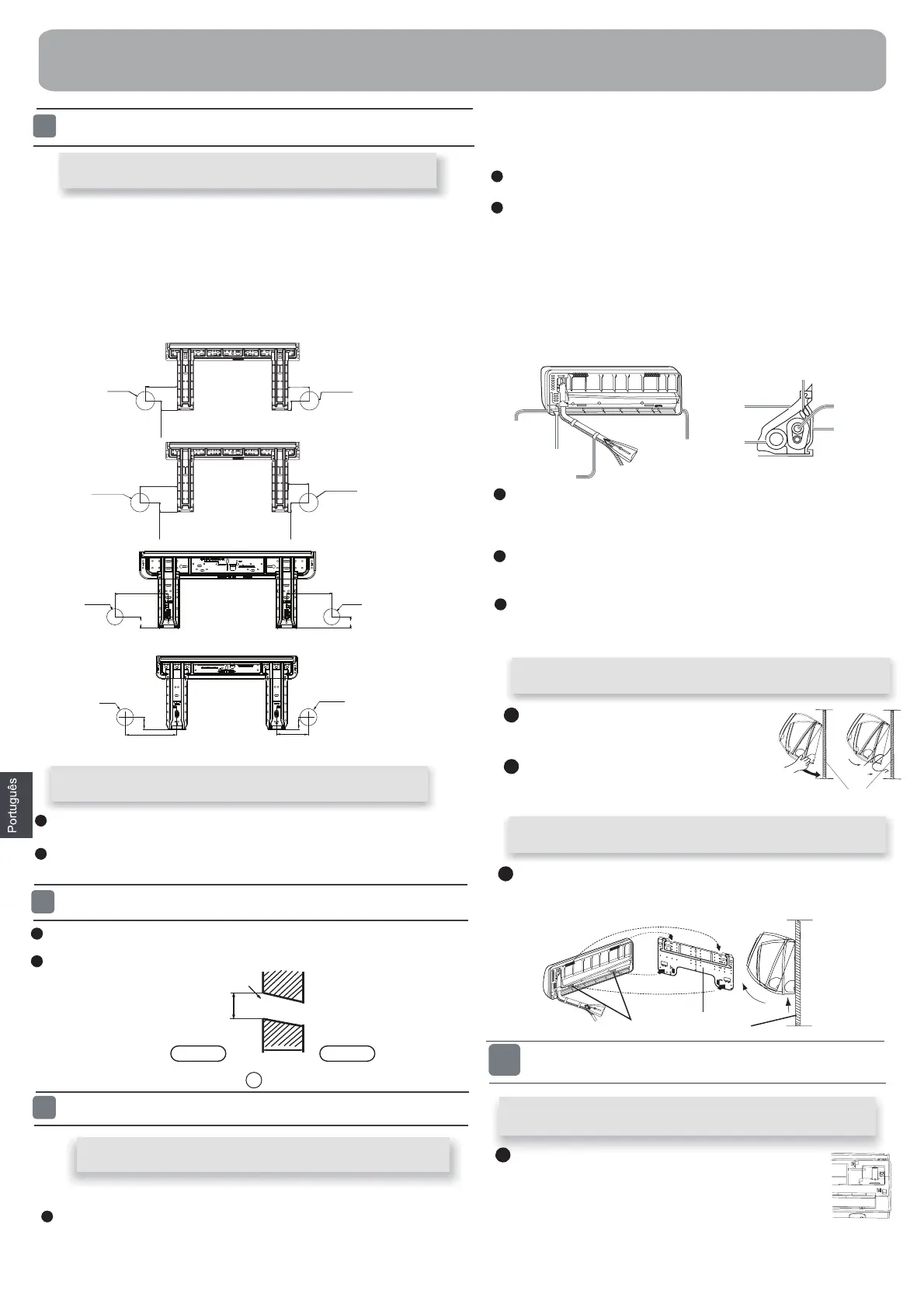 Português