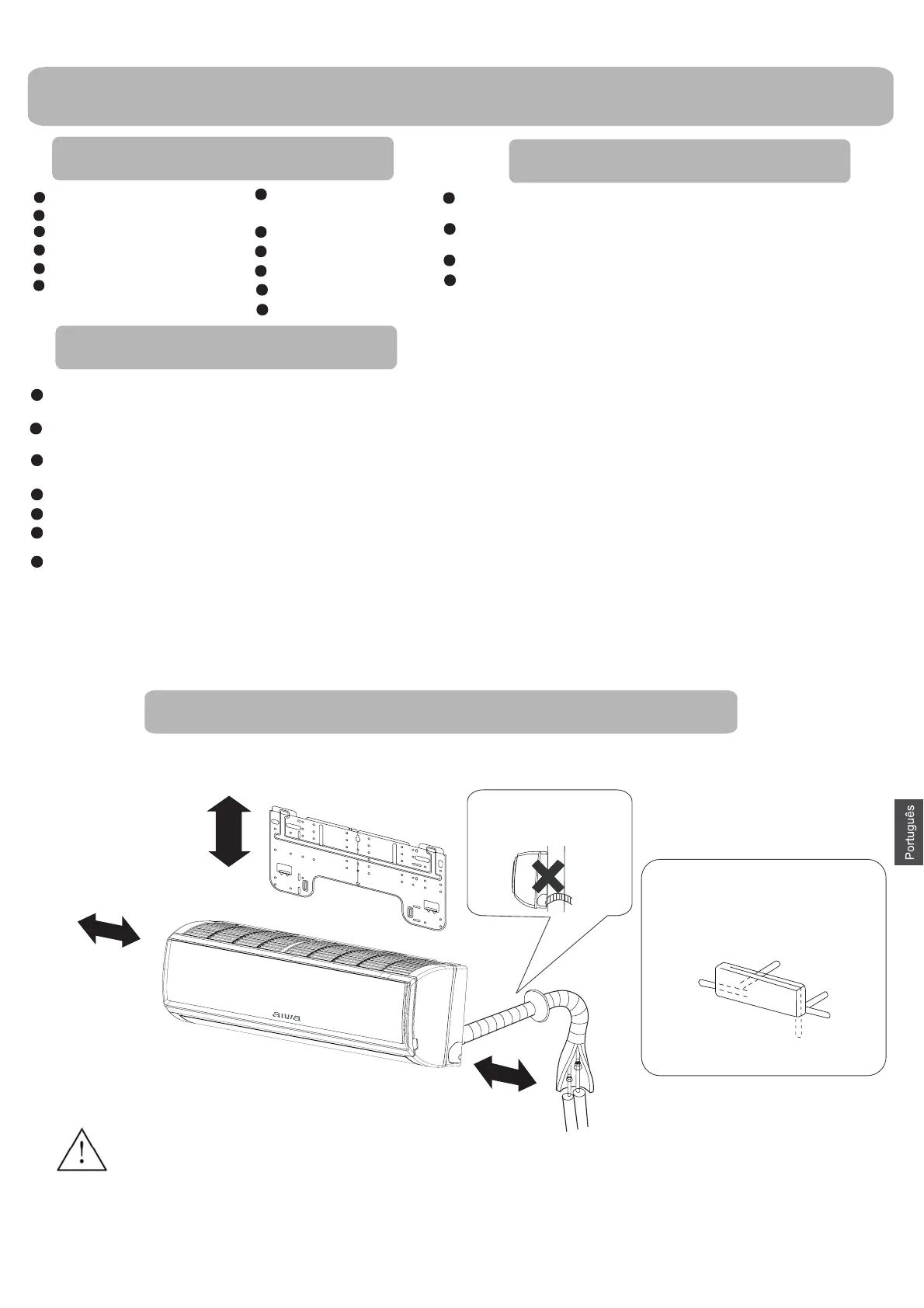 aiwa

Português