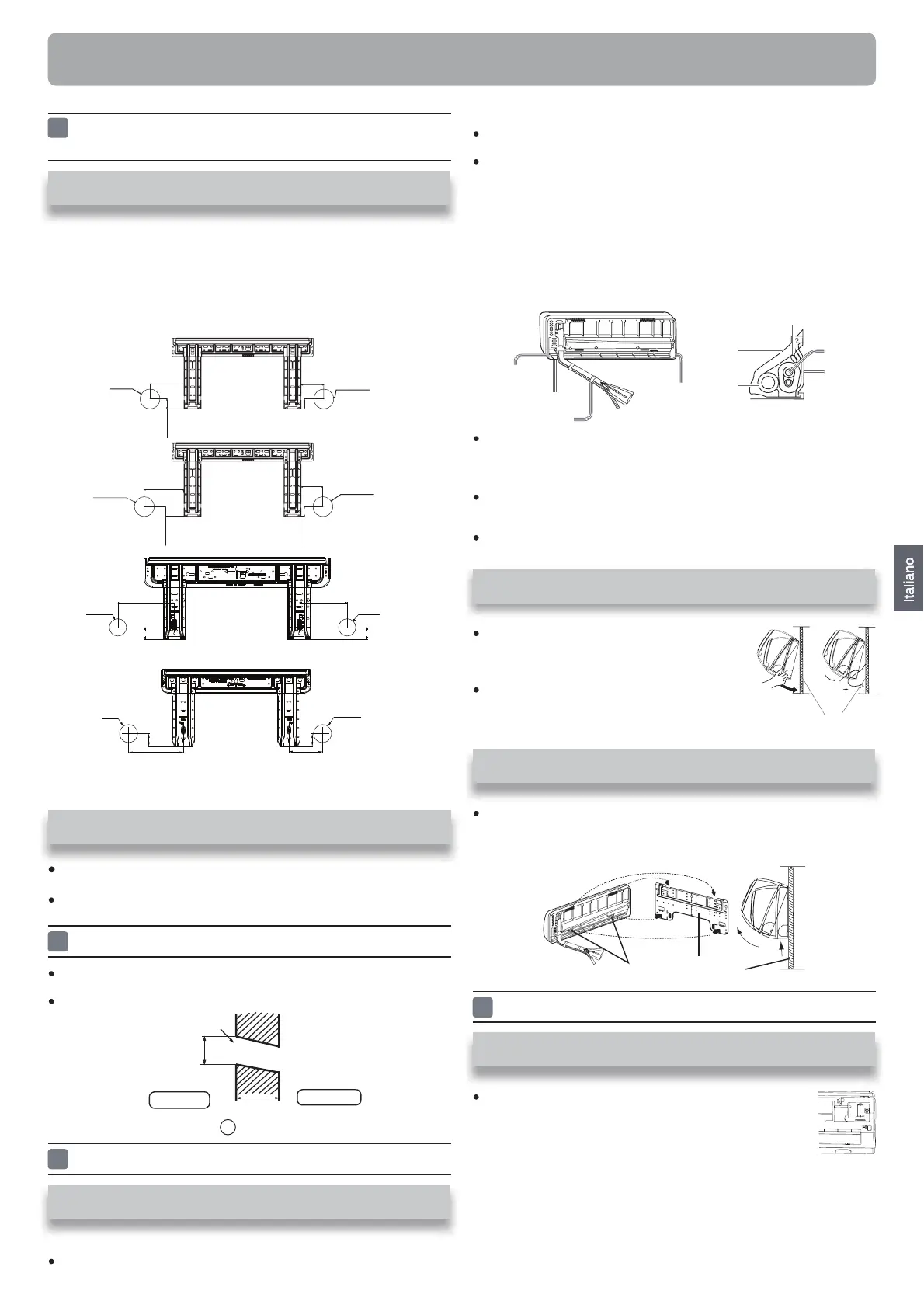 Italiano