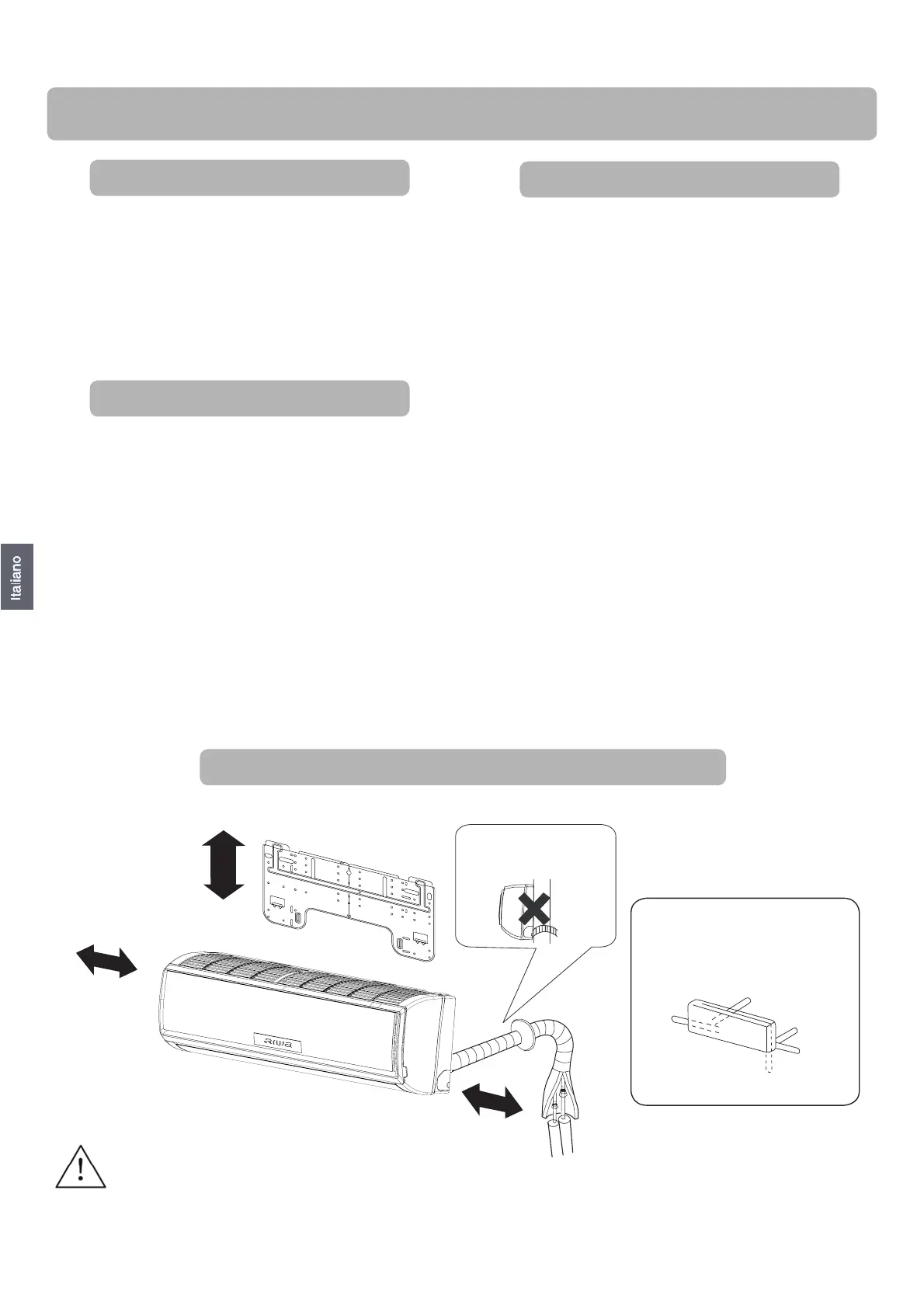 Italiano

aiwa