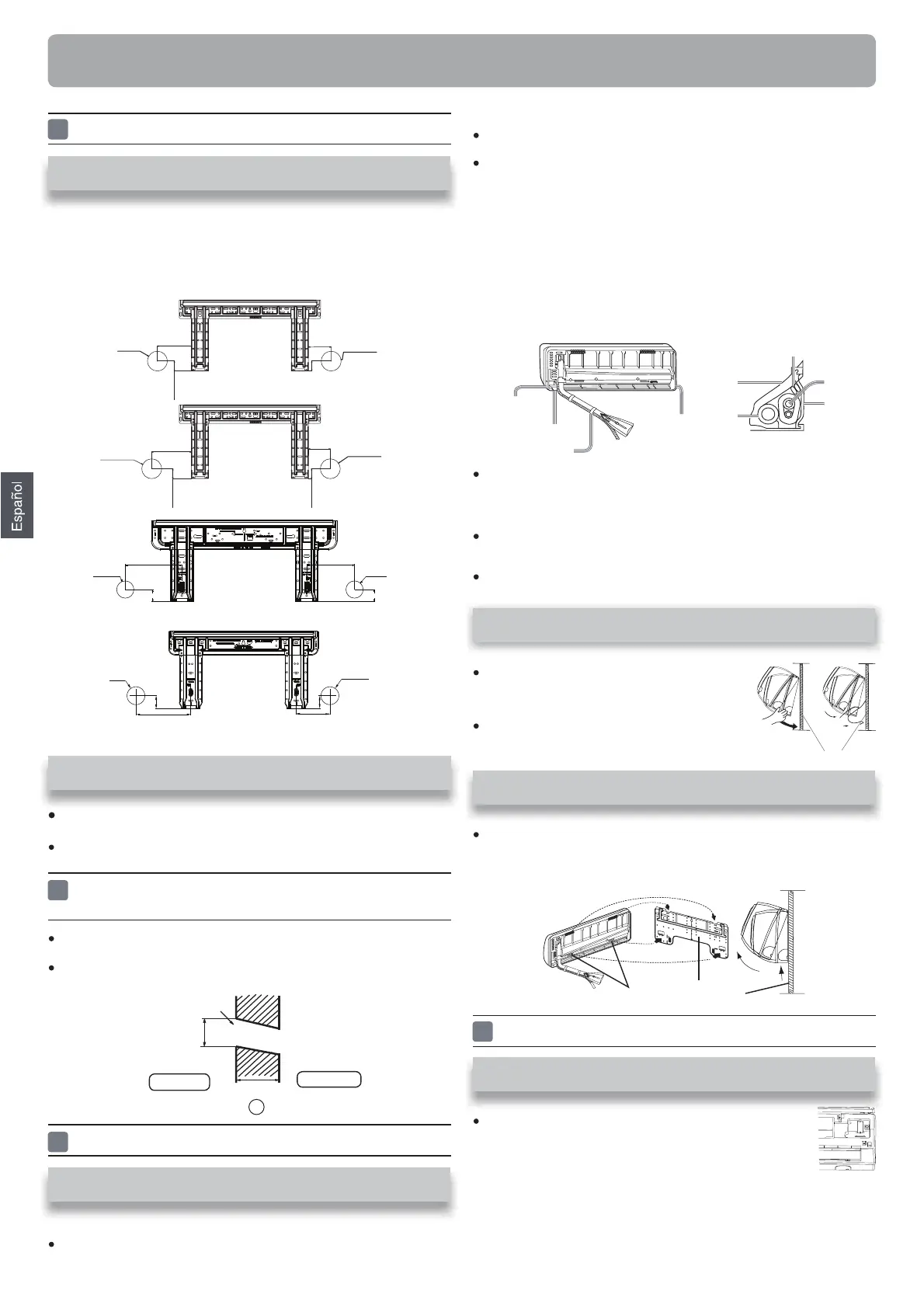 Español