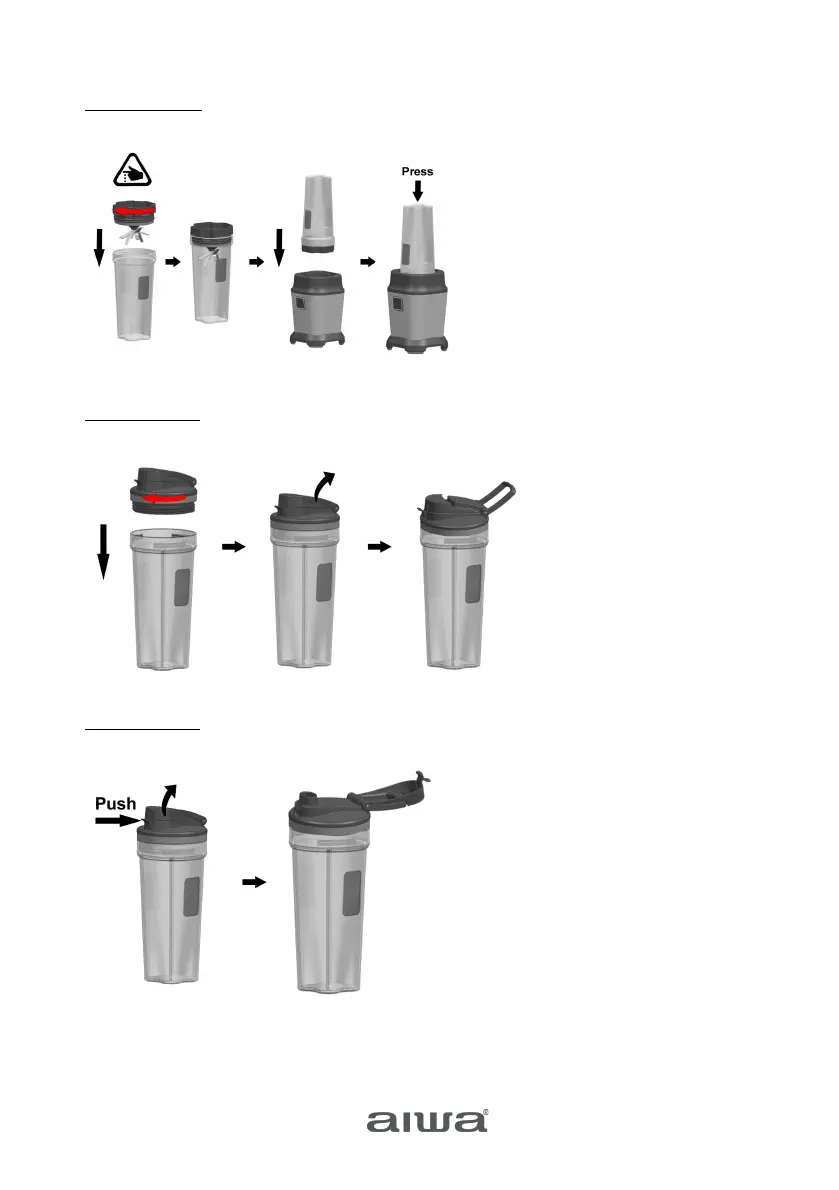 Press

Push

aiwa®