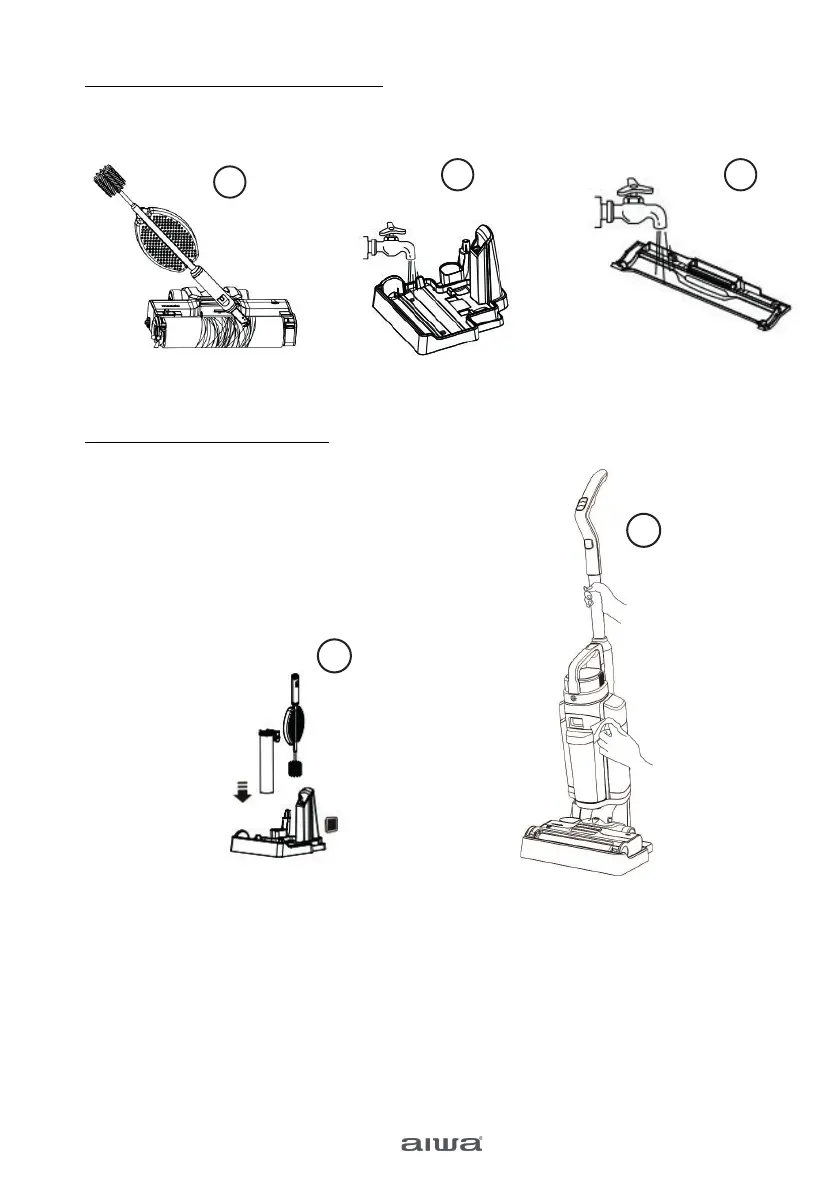 aiwa