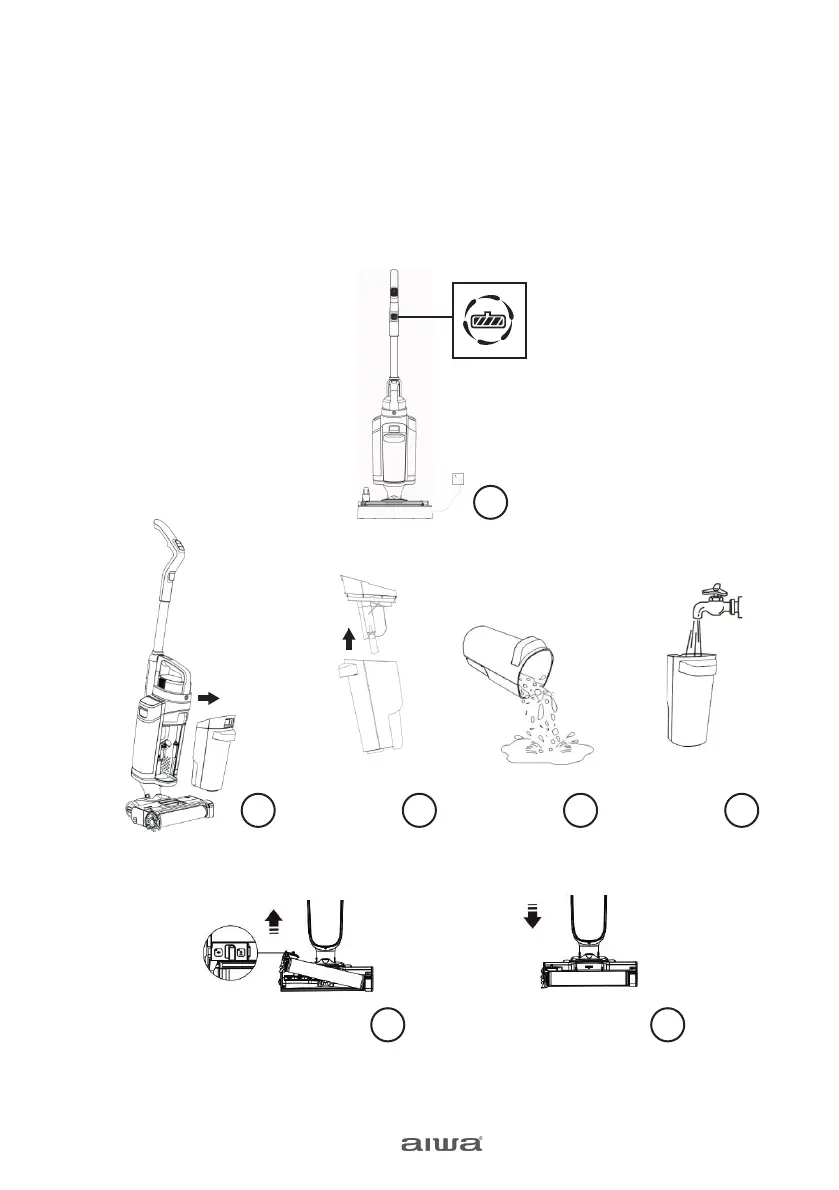 aiwa