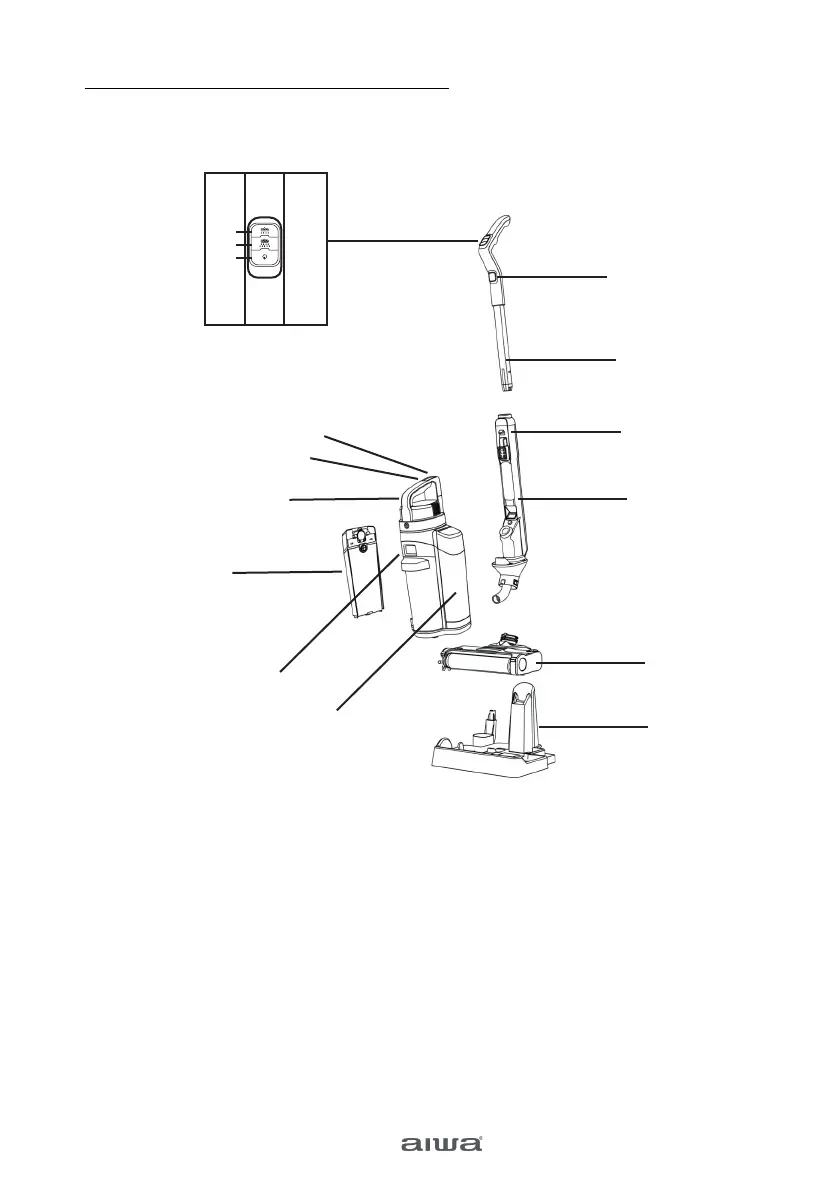 aiwa