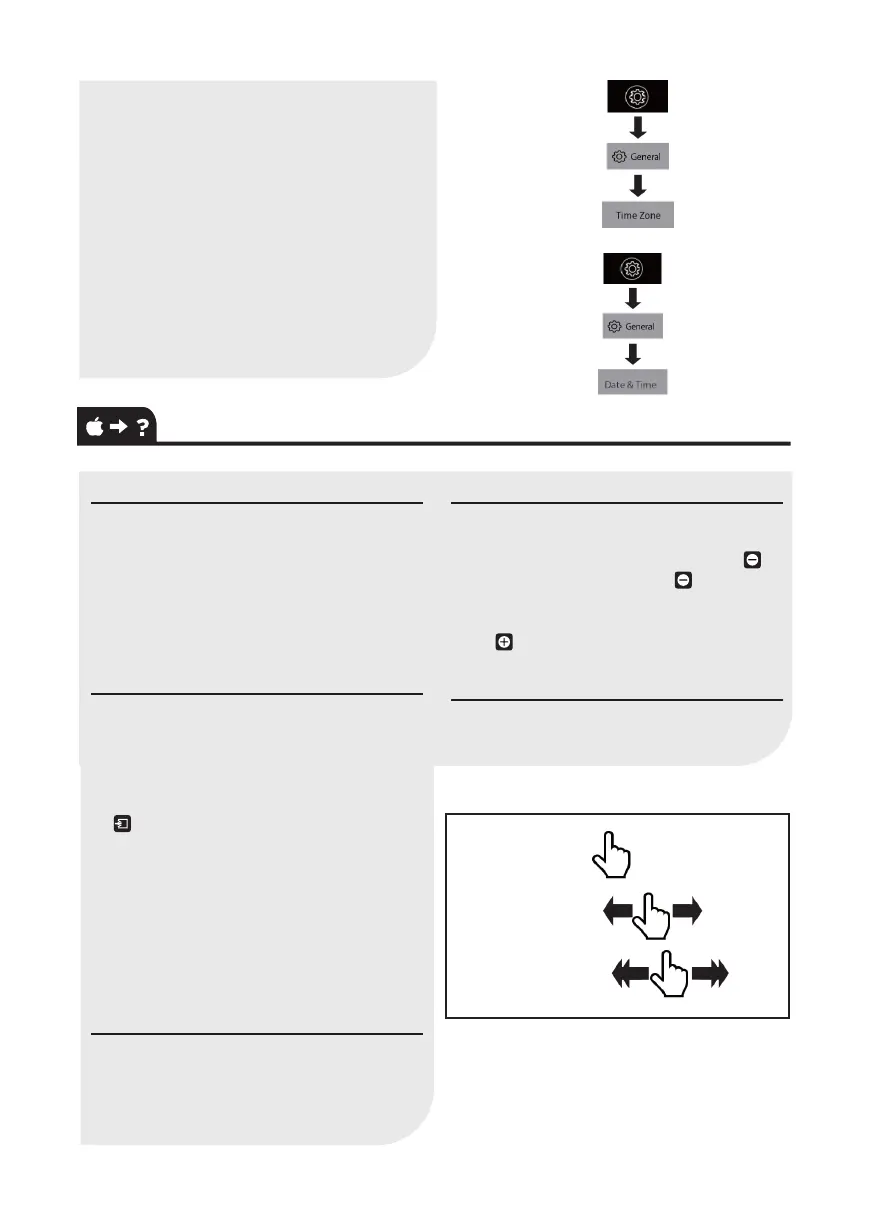 General

Time Zone

General

Date & Time