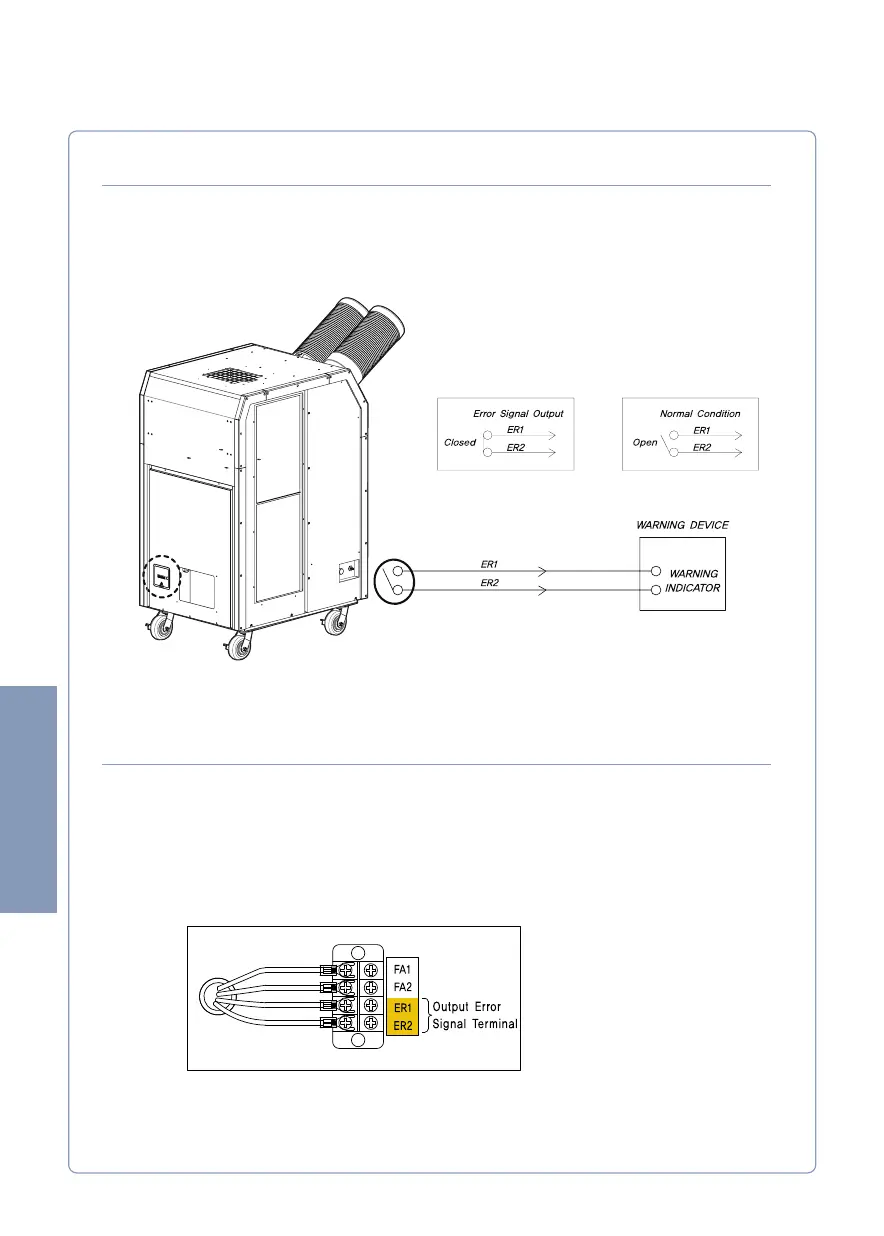 Error Signal Output
Closed
ER1
ER2

Normal Condition
Open
ER1
ER2

WARNING DEVICE
ER1
ER2
WARNING
INDICATOR

FA1
FA2
ER1
ER2
Output Error
Signal Terminal