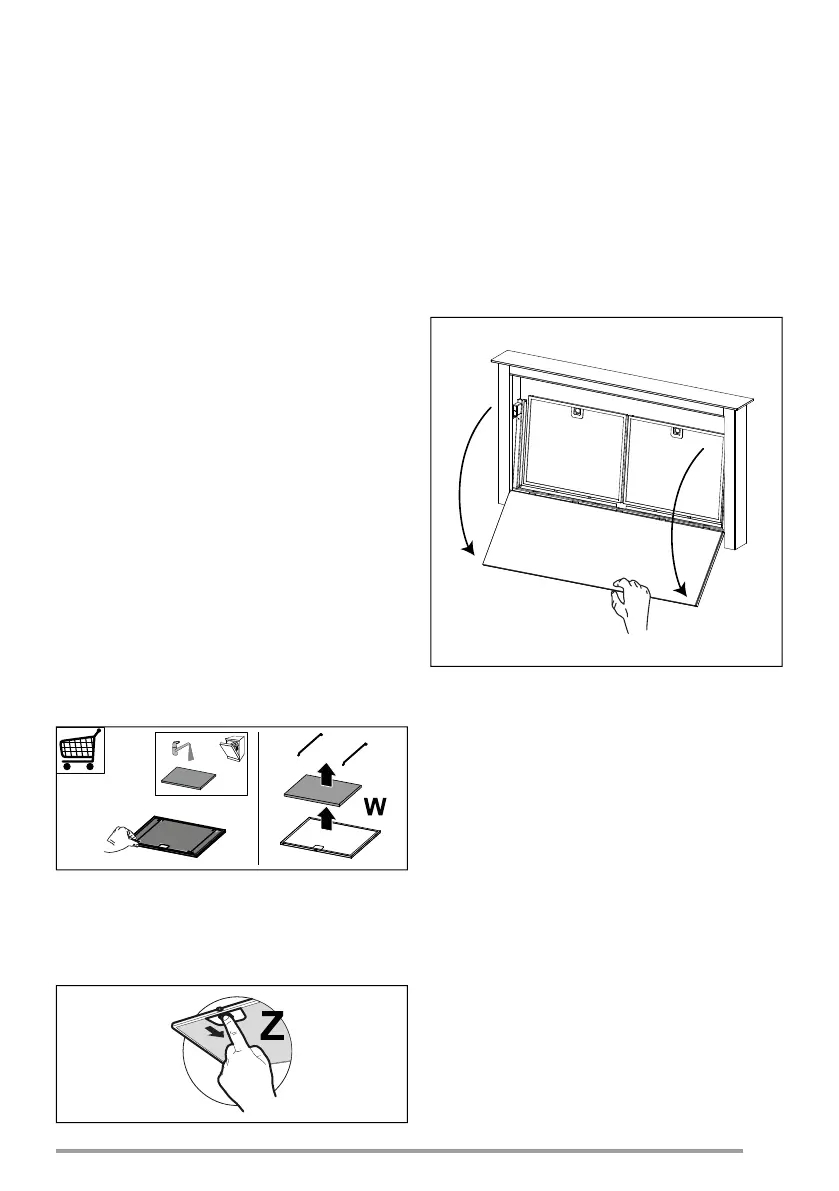 W

Z