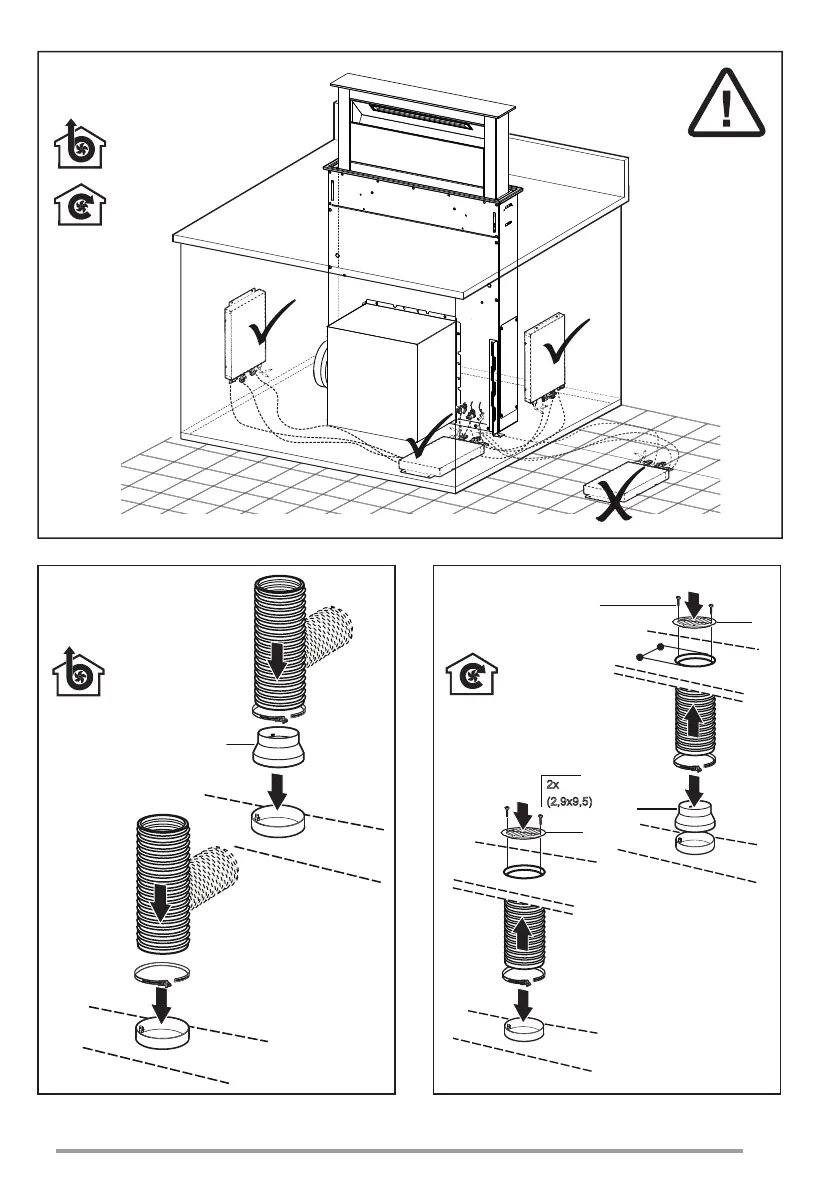 2x
(2,9x9,5)