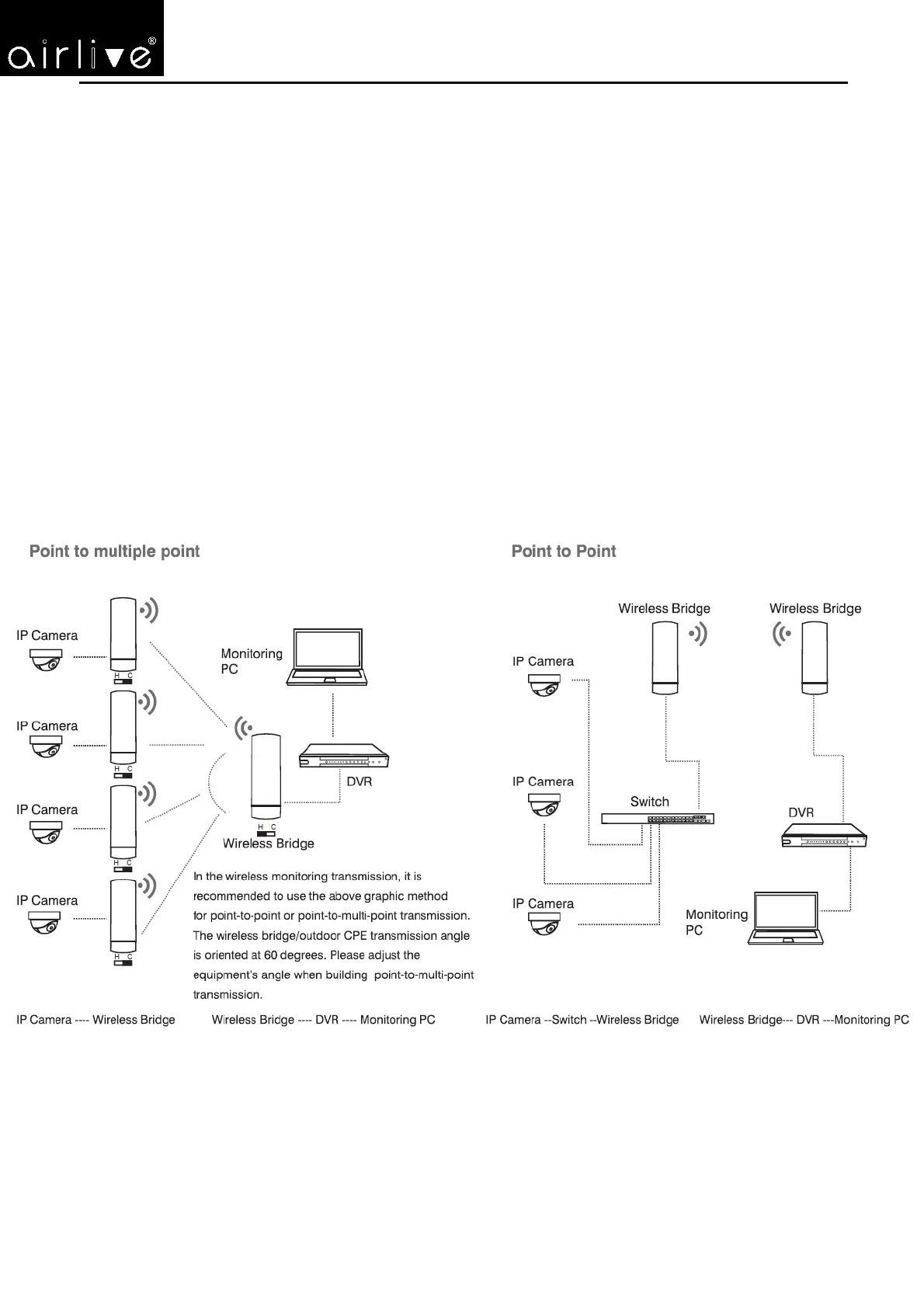 airlive®

Point to multiple point

IP Camera

H C

IP Camera

H C

IP Camera

H C

IP Camera

H C

Monitoring PC

DVR

H C

Wireless Bridge

In the wireless monitoring transmission, it is recommended to use the above graphic method for point-to-point or point-to-multi-point transmission. The wireless bridge/outdoor CPE transmission angle is oriented at 60 degrees. Please adjust the equipment's angle when building point-to-multi-point transmission.

IP Camera ---- Wireless Bridge

Wireless Bridge ---- DVR ---- Monitoring PC

Point to Point

Wireless Bridge

Wireless Bridge

IP Camera

IP Camera

Switch

DVR

IP Camera

Monitoring PC

IP Camera --Switch --Wireless Bridge

Wireless Bridge--- DVR ---Monitoring PC