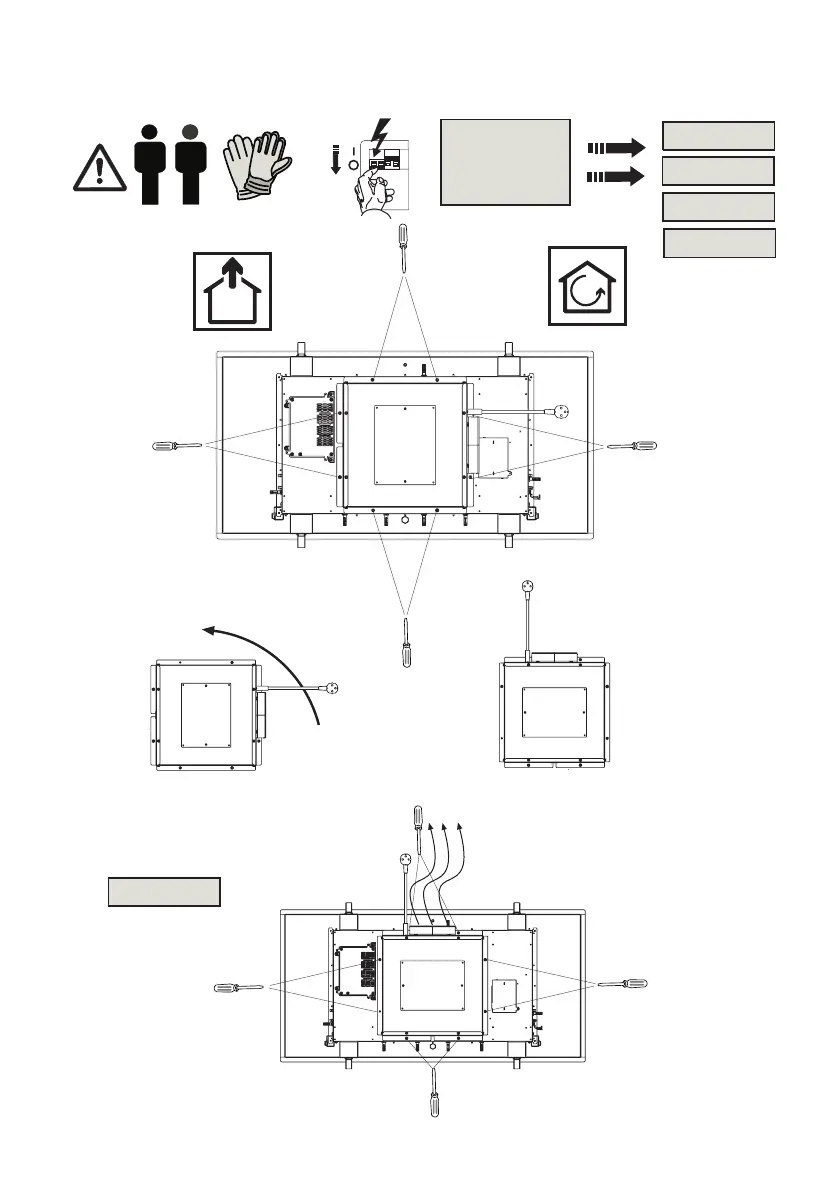 I
O