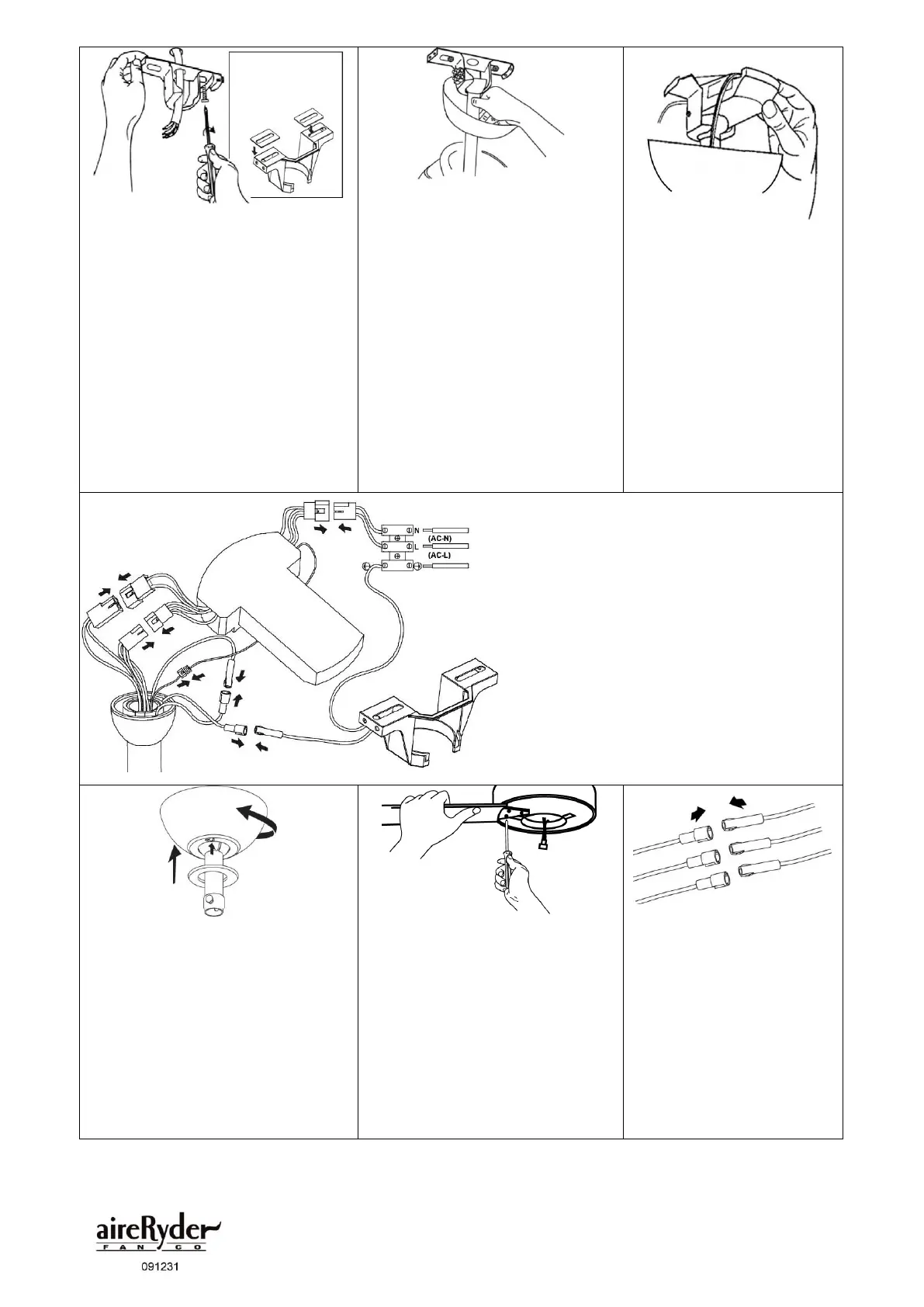 N
(AC-N)
L
(AC-L)

aireRyder
FAN CO
091231