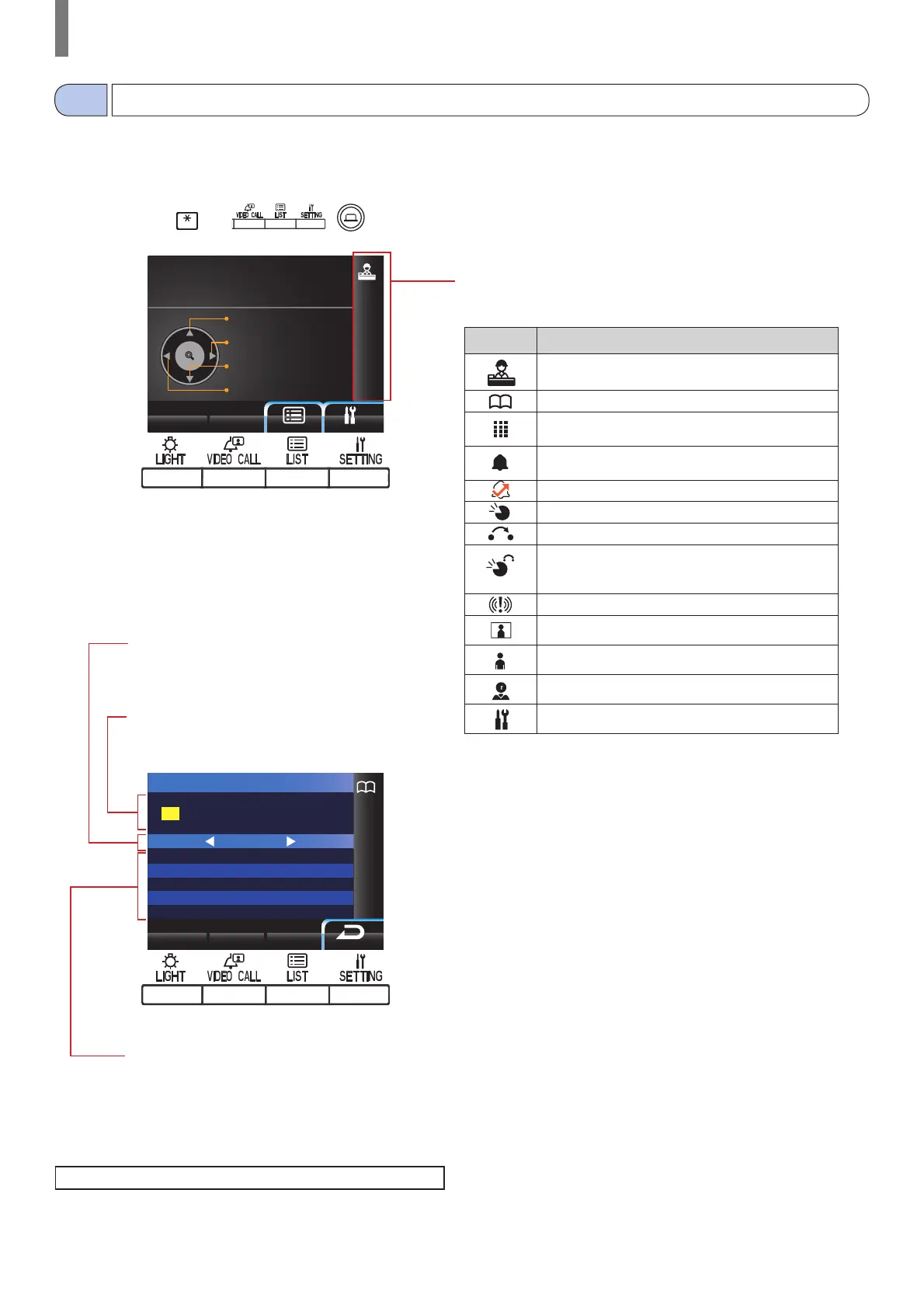 VIDEO CALL LIST SETTING

LIGHT VIDEO CALL LIST SETTING

LIGHT VIDEO CALL LIST SETTING