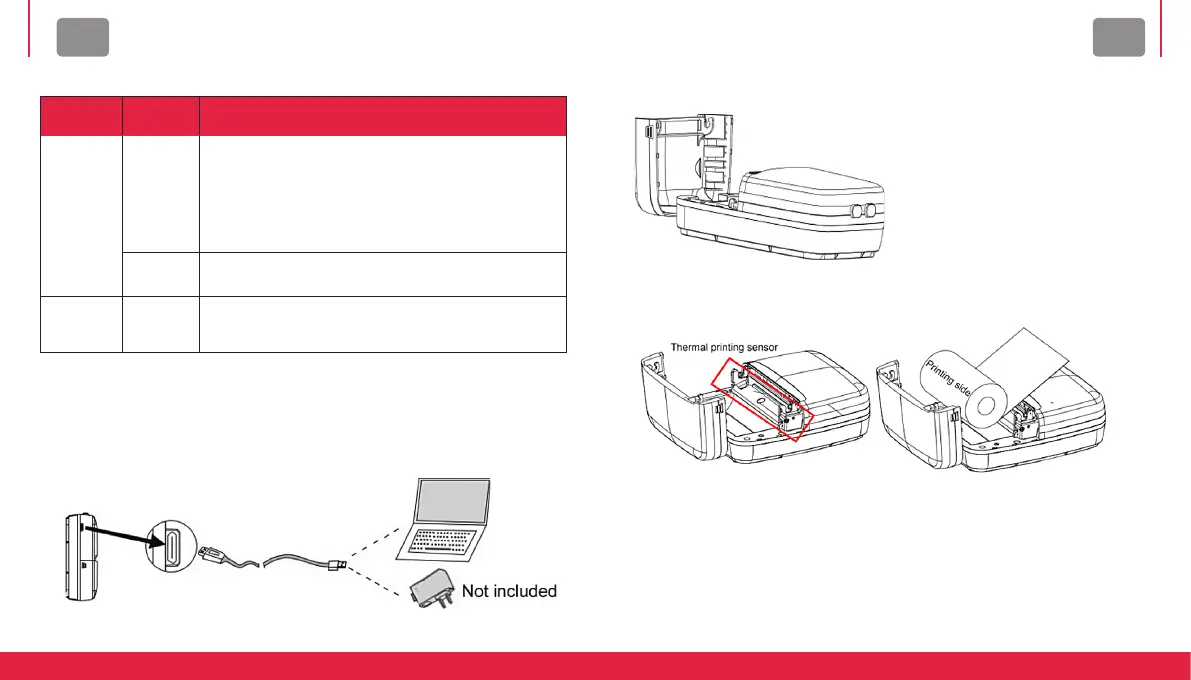 Thermal printing sensor

Printing side

Not included