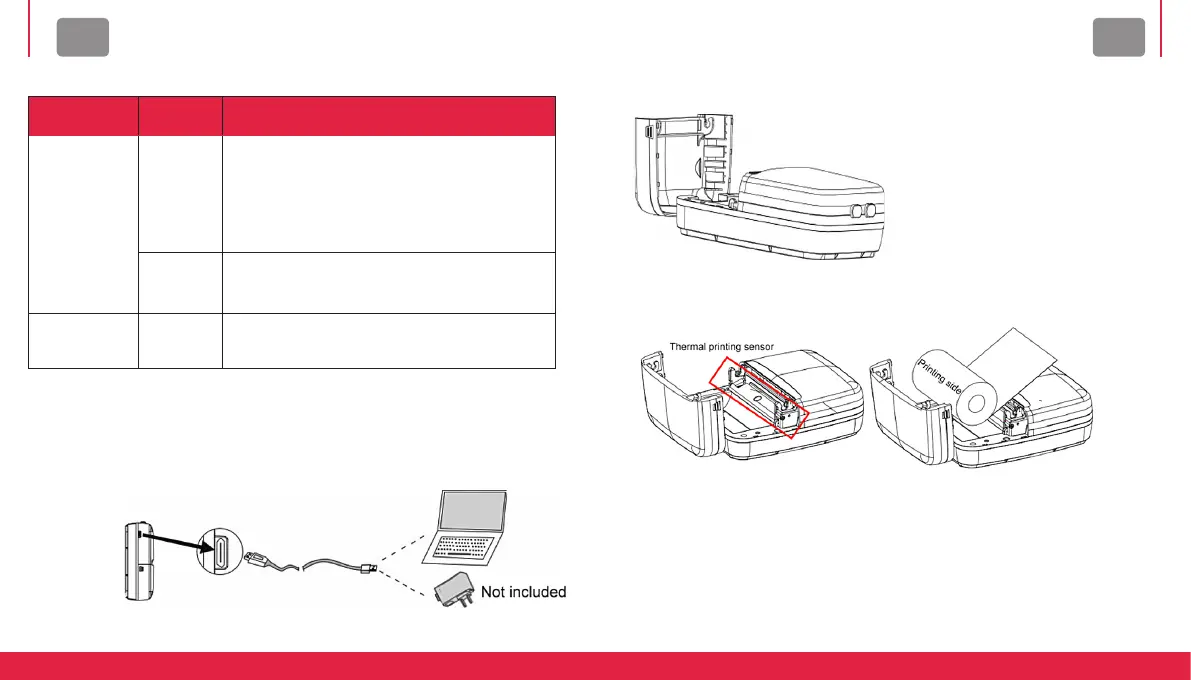 Thermal printing sensor

Printing side

Not included