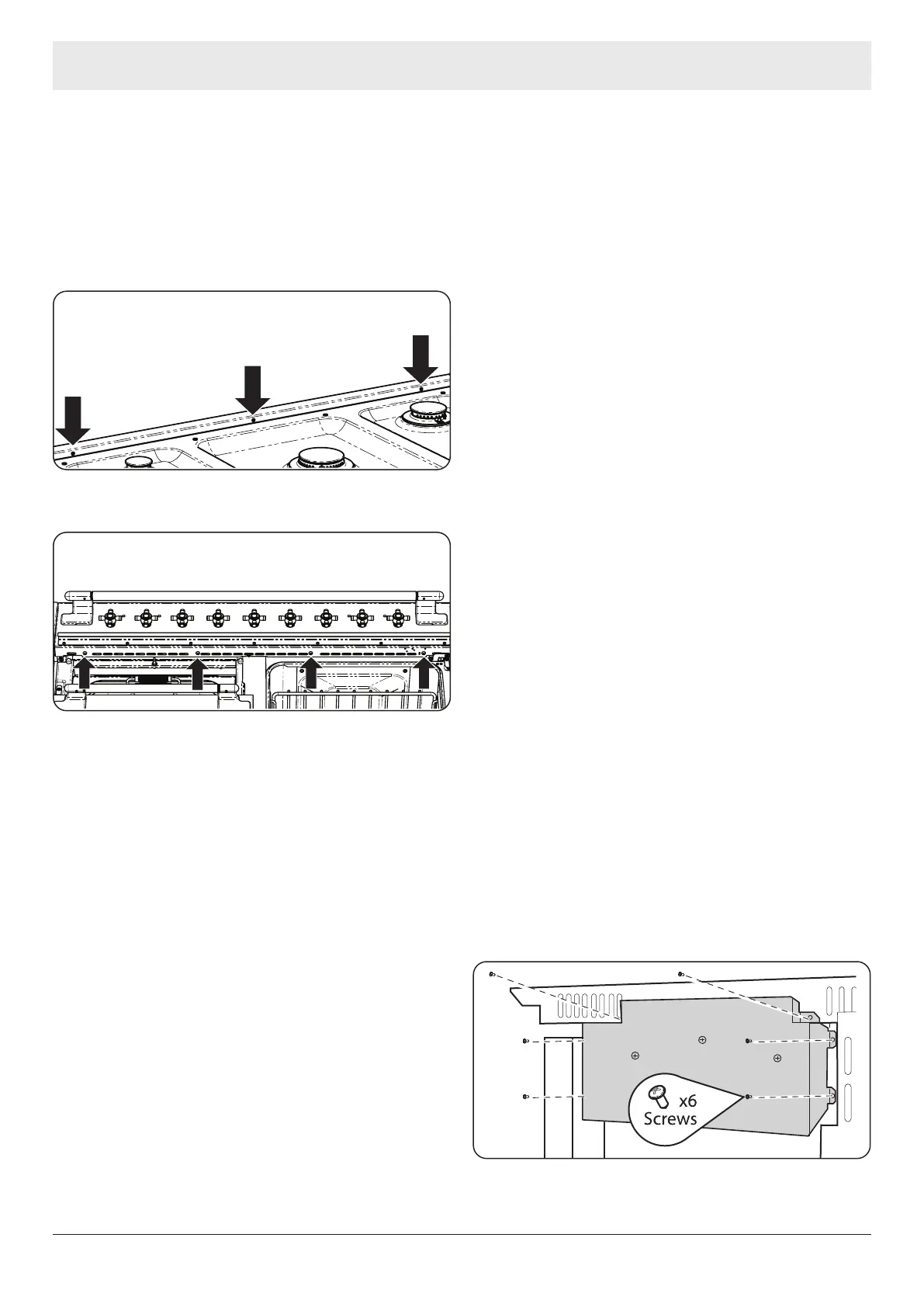 x6
Screws