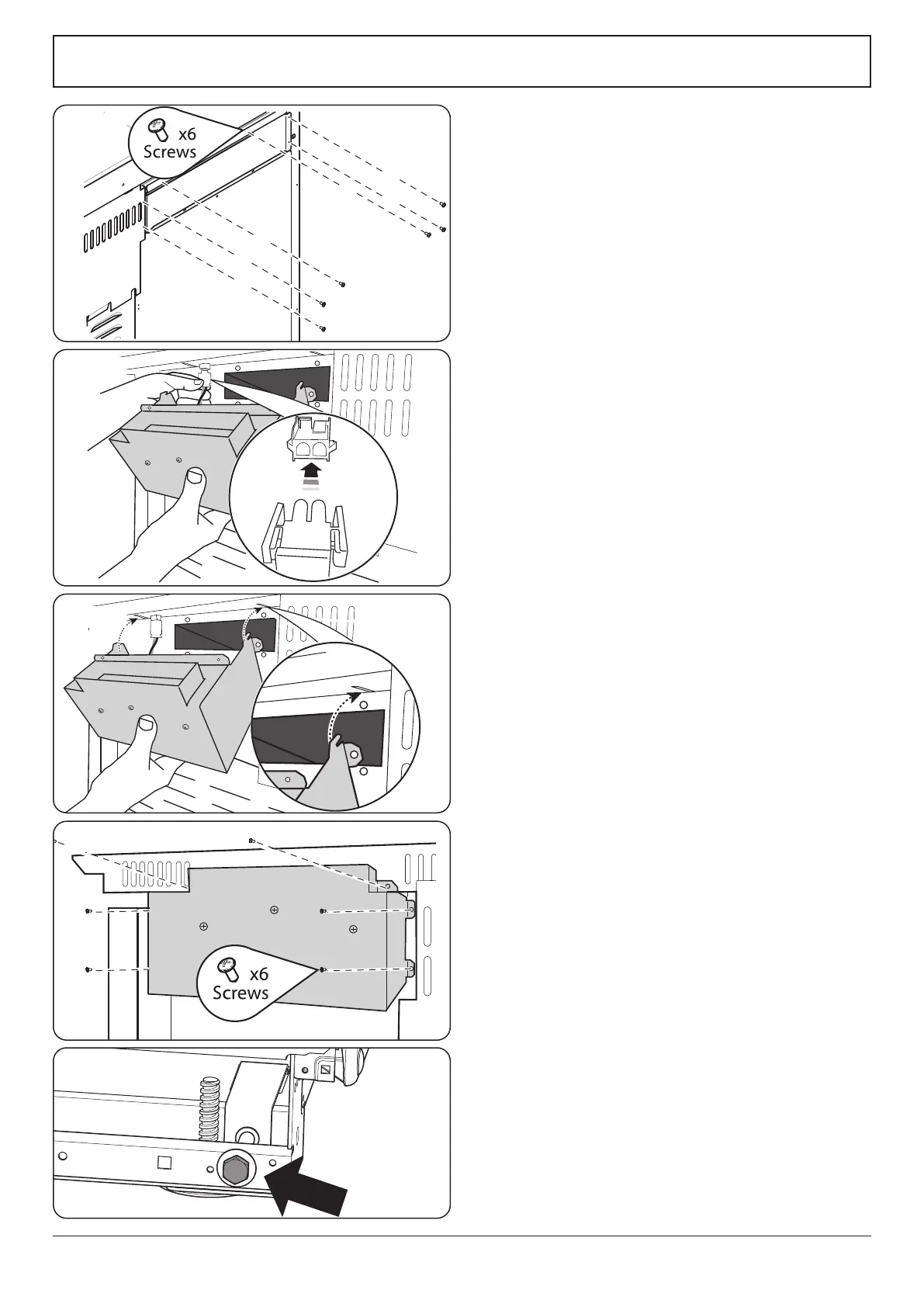 x6
Screws

x6
Screws