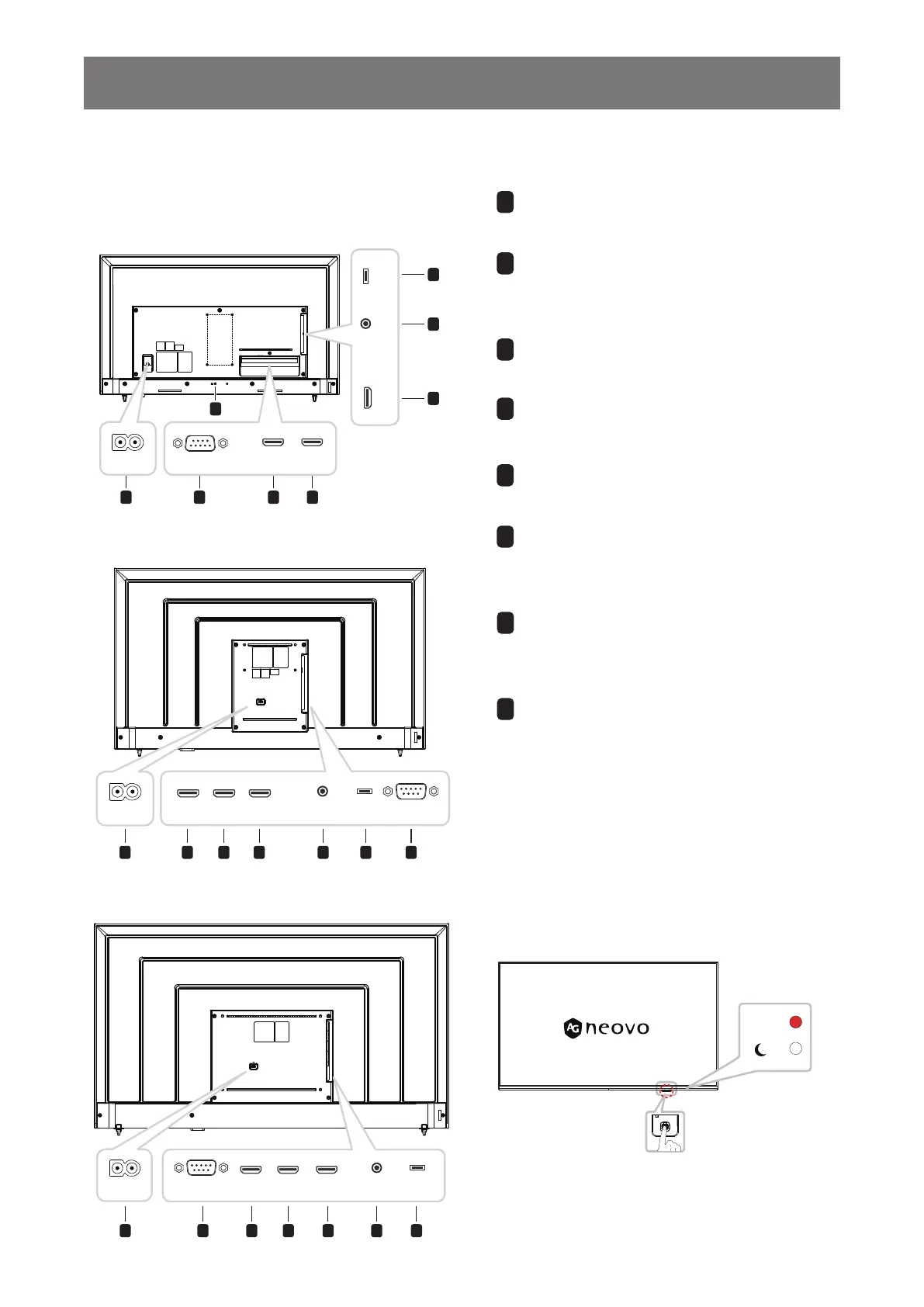 neovo