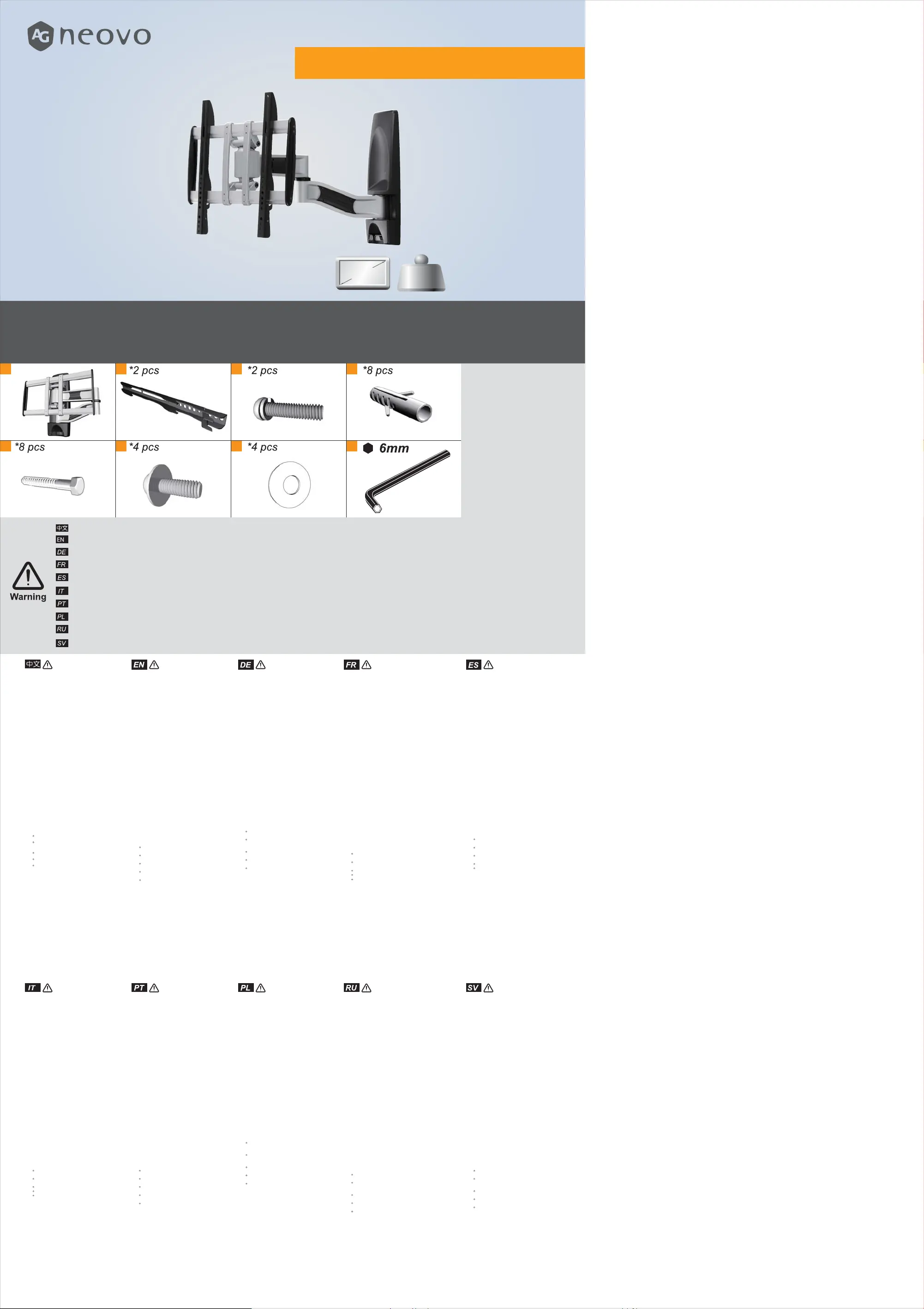 AG neovo

*2 pcs

*2 pcs

*8 pcs

*8 pcs

*4 pcs

*4 pcs

6mm

Warning

中文
EN
DE
FR
ES
IT
PT
PL
RU
SV

中文
EN
DE
FR
ES

IT
PT
PL
RU
SV