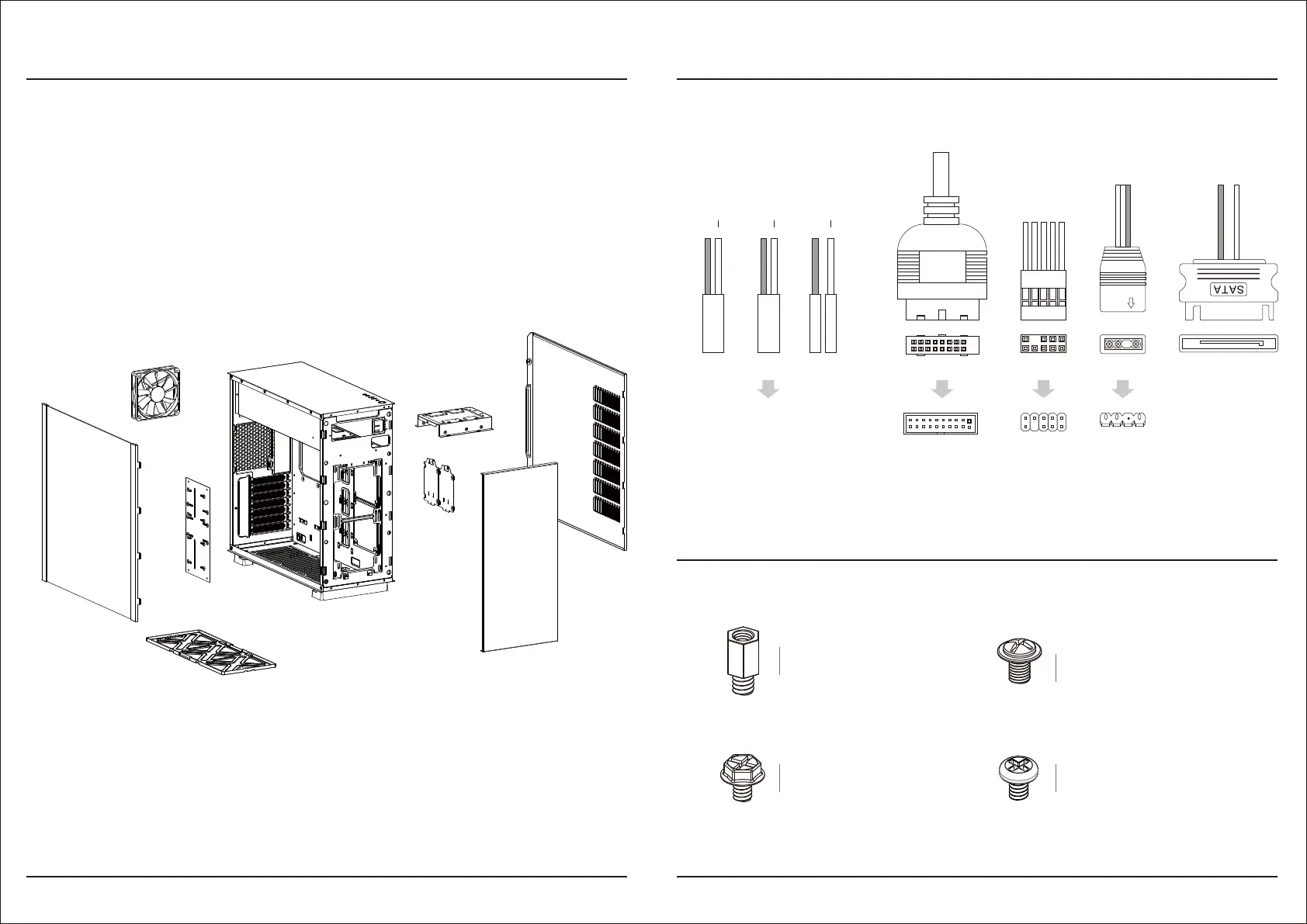 SATA