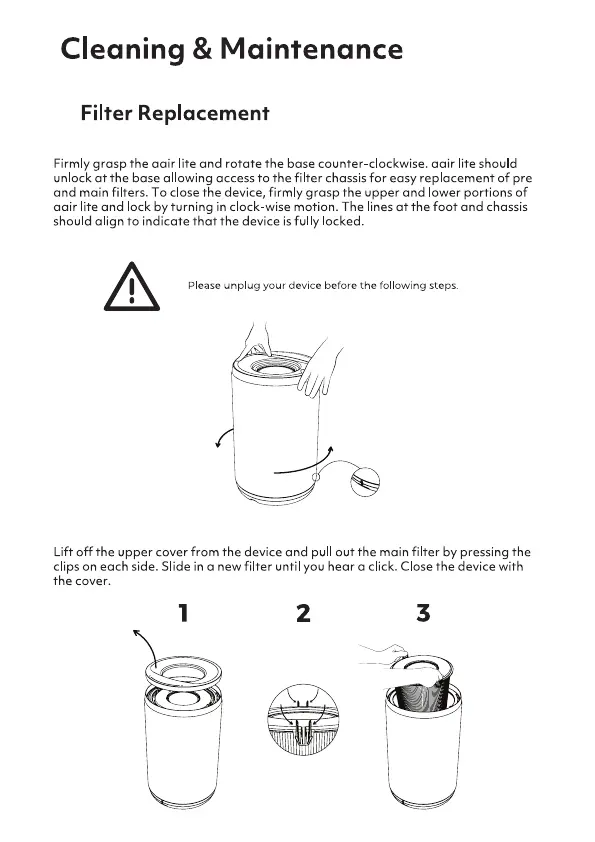 Cleaning & Maintenance

Filter Replacement

Firmly grasp the aair lite and rotate the base counter-clockwise. aair lite should unlock at the base allowing access to the filter chassis for easy replacement of pre and main filters. To close the device, firmly grasp the upper and lower portions of aair lite and lock by turning in clock-wise motion. The lines at the foot and chassis should align to indicate that the device is fully locked.

Please unplug your device before the following steps.

Lift off the upper cover from the device and pull out the main filter by pressing the clips on each side. Slide in a new filter until you hear a click. Close the device with the cover.

1

2

3