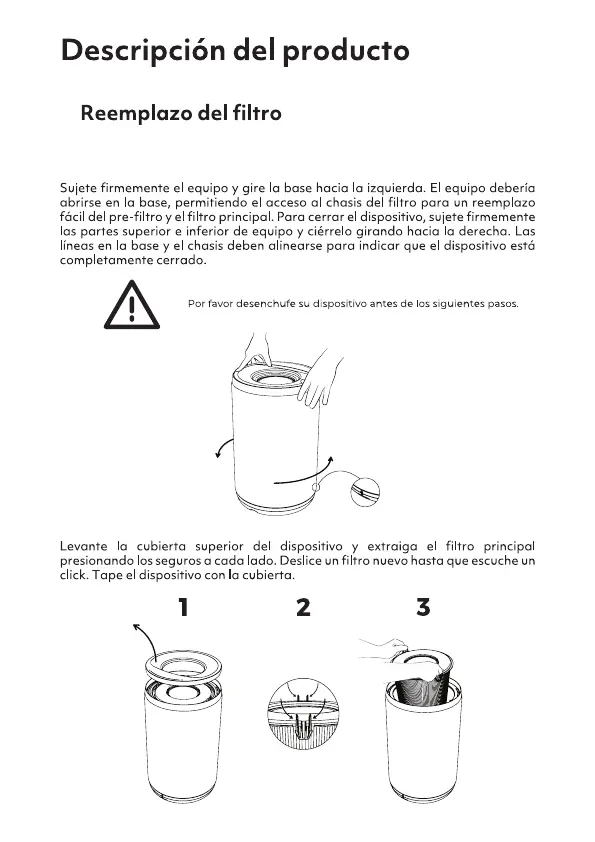 Descripción del producto

Reemplazo del filtro

Sujete firmemente el equipo y gire la base hacia la izquierda. El equipo debería abrirse en la base, permitiendo el acceso al chasis del filtro para un reemplazo fácil del pre-filtro y el filtro principal. Para cerrar el dispositivo, sujete firmemente las partes superior e inferior de equipo y ciérrelo girando hacia la derecha. Las líneas en la base y el chasis deben alinearse para indicar que el dispositivo está completamente cerrado.

Por favor desenchufe su dispositivo antes de los siguientes pasos.

Levante la cubierta superior del dispositivo y extraiga el filtro principal presionando los seguros a cada lado. Deslice un filtro nuevo hasta que escuche un click. Tape el dispositivo con la cubierta.

1

2

3