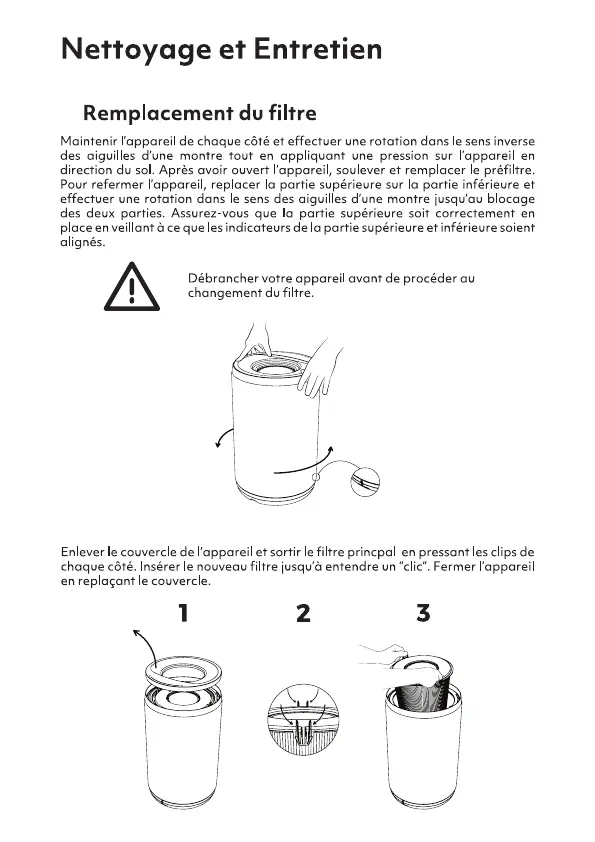 Nettoyage et Entretien

Remplacement du filtre

Maintenir l'appareil de chaque côté et effectuer une rotation dans le sens inverse des aiguilles d'une montre tout en appliquant une pression sur l'appareil en direction du sol. Après avoir ouvert l'appareil, soulever et remplacer le préfiltre. Pour refermer l'appareil, replacer la partie supérieure sur la partie inférieure et effectuer une rotation dans le sens des aiguilles d'une montre jusqu'au blocage des deux parties. Assurez-vous que la partie supérieure soit correctement en place en veillant à ce que les indicateurs de la partie supérieure et inférieure soient alignés.

Débrancher votre appareil avant de procéder au changement du filtre.

Enlever le couvercle de l'appareil et sortir le filtre princpal en pressant les clips de chaque côté. Insérer le nouveau filtre jusqu'à entendre un "clic". Fermer l'appareil en replaçant le couvercle.

1

2

3