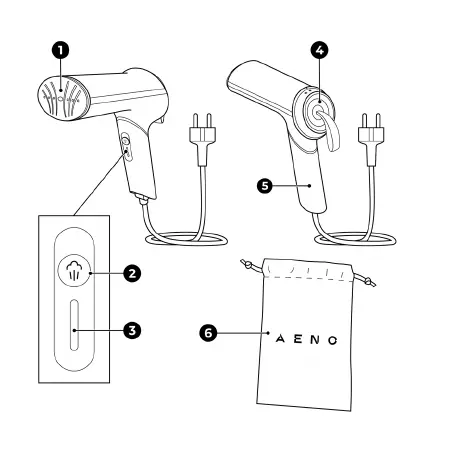 1
4
5
2
3
6
AENO