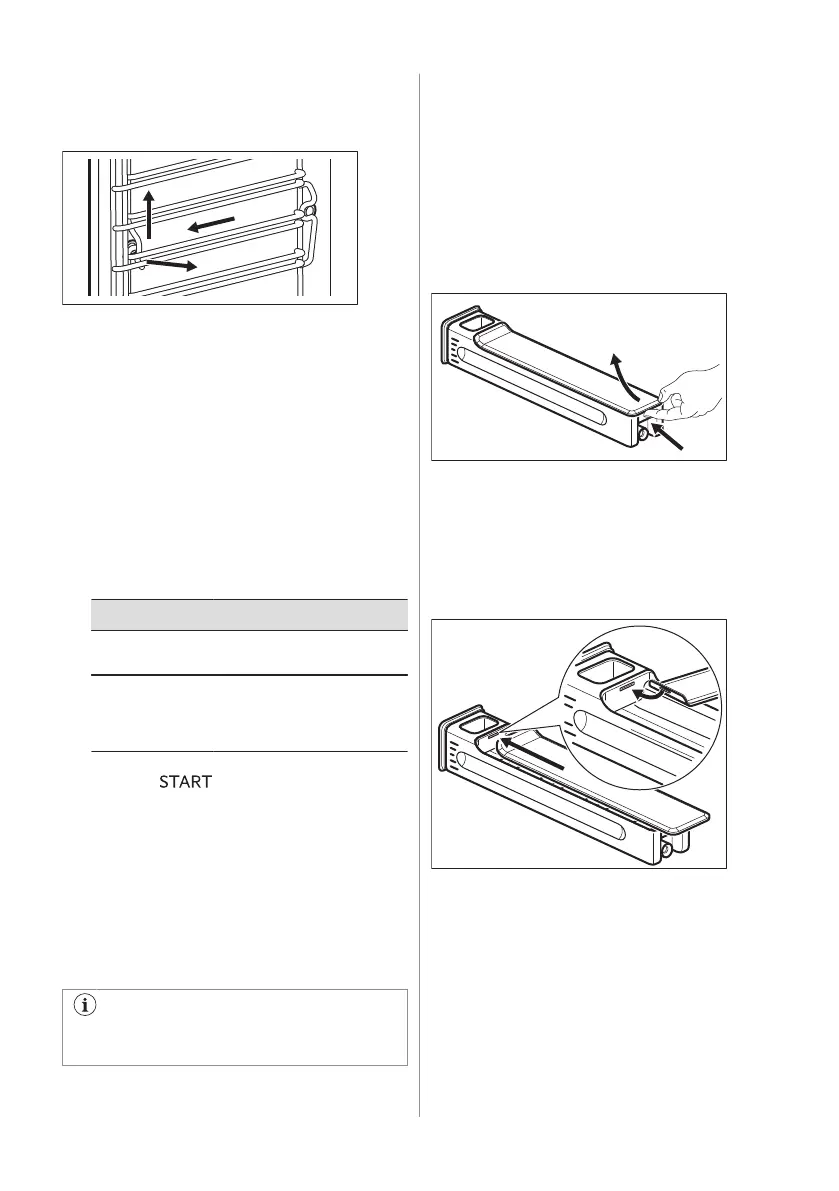 START