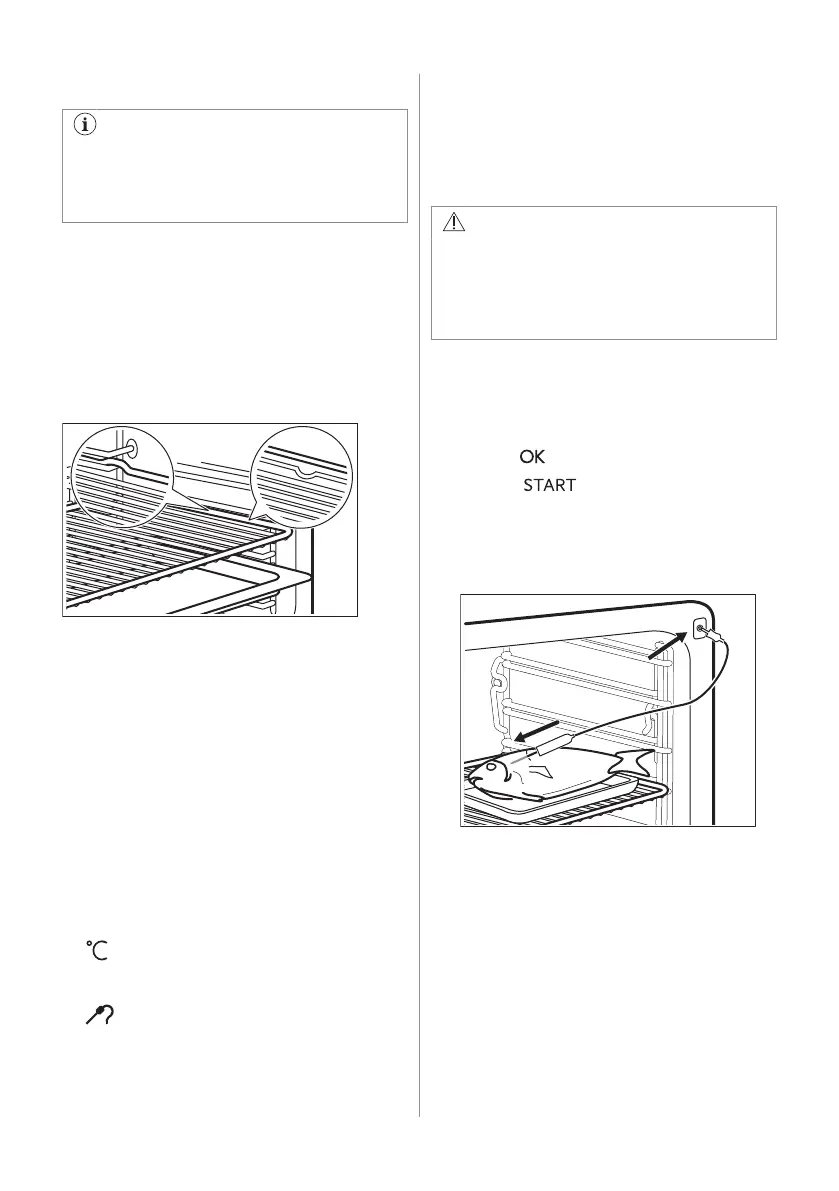 OK

START

°C