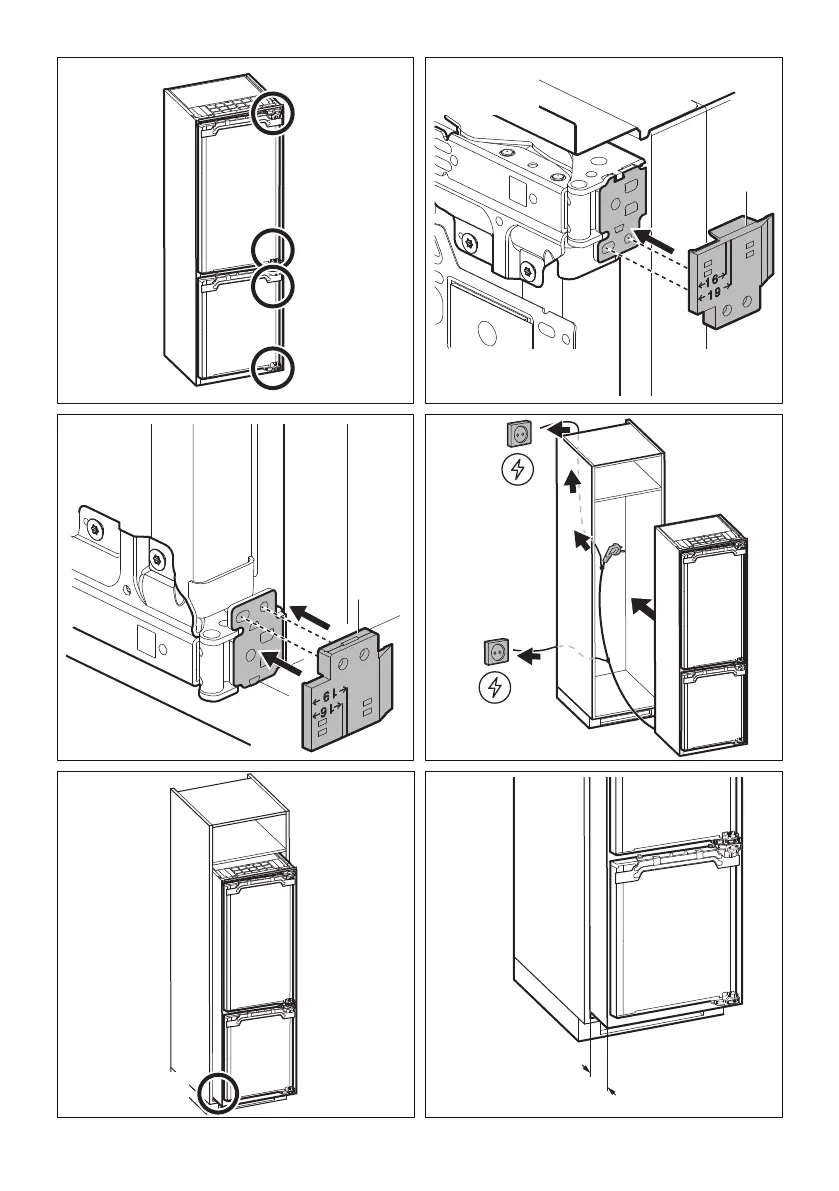 16
19

19
16