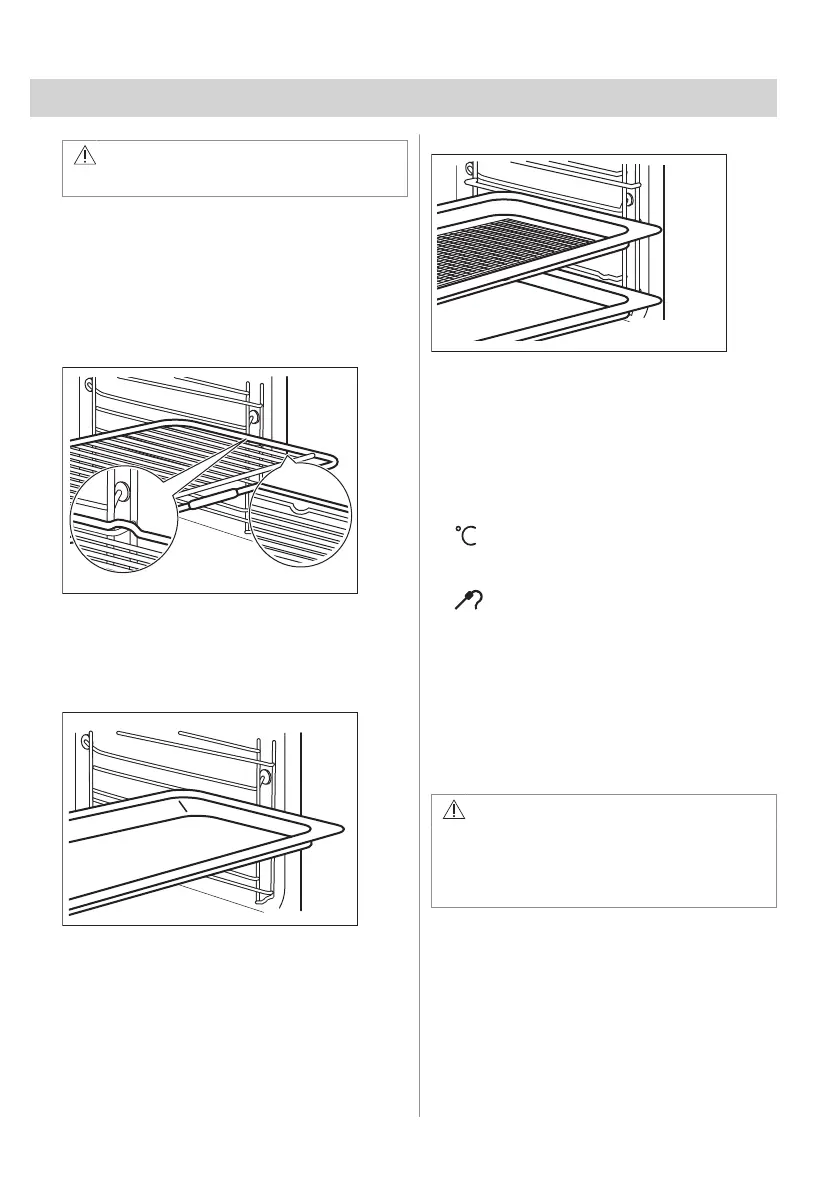 °C