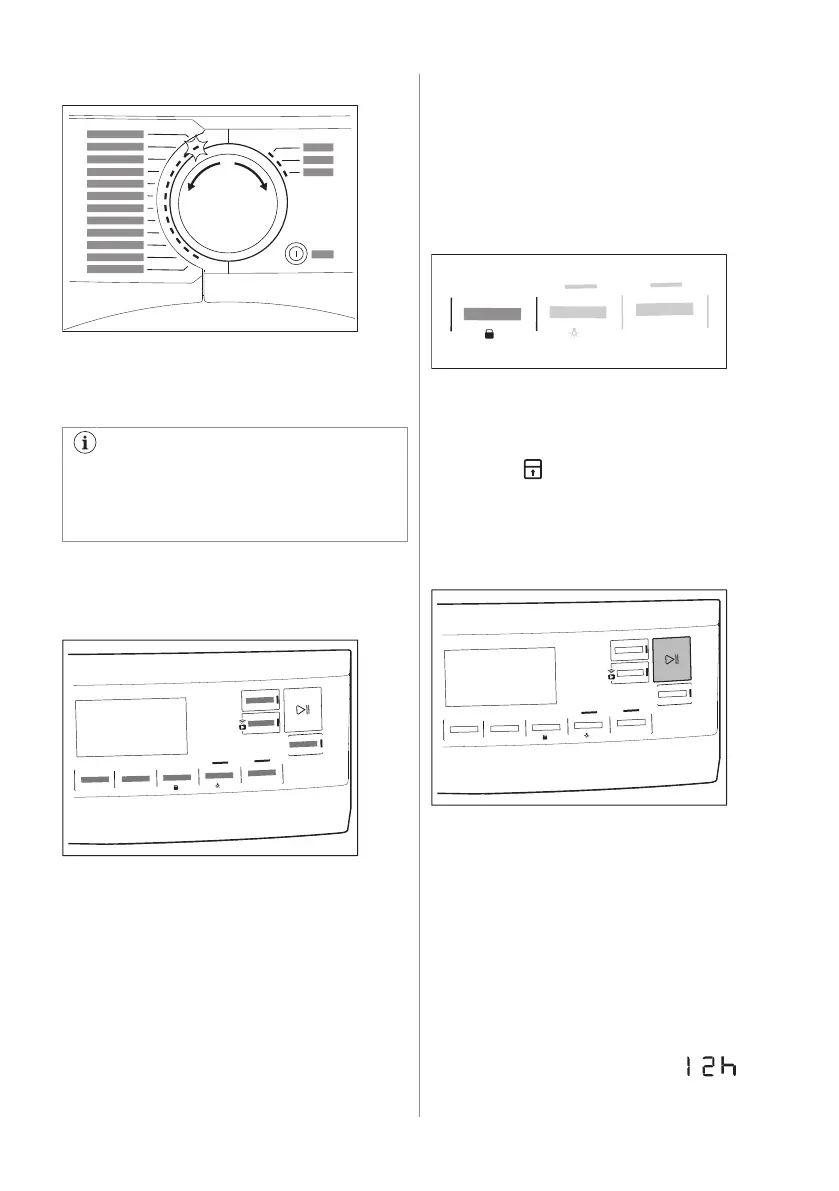 12h