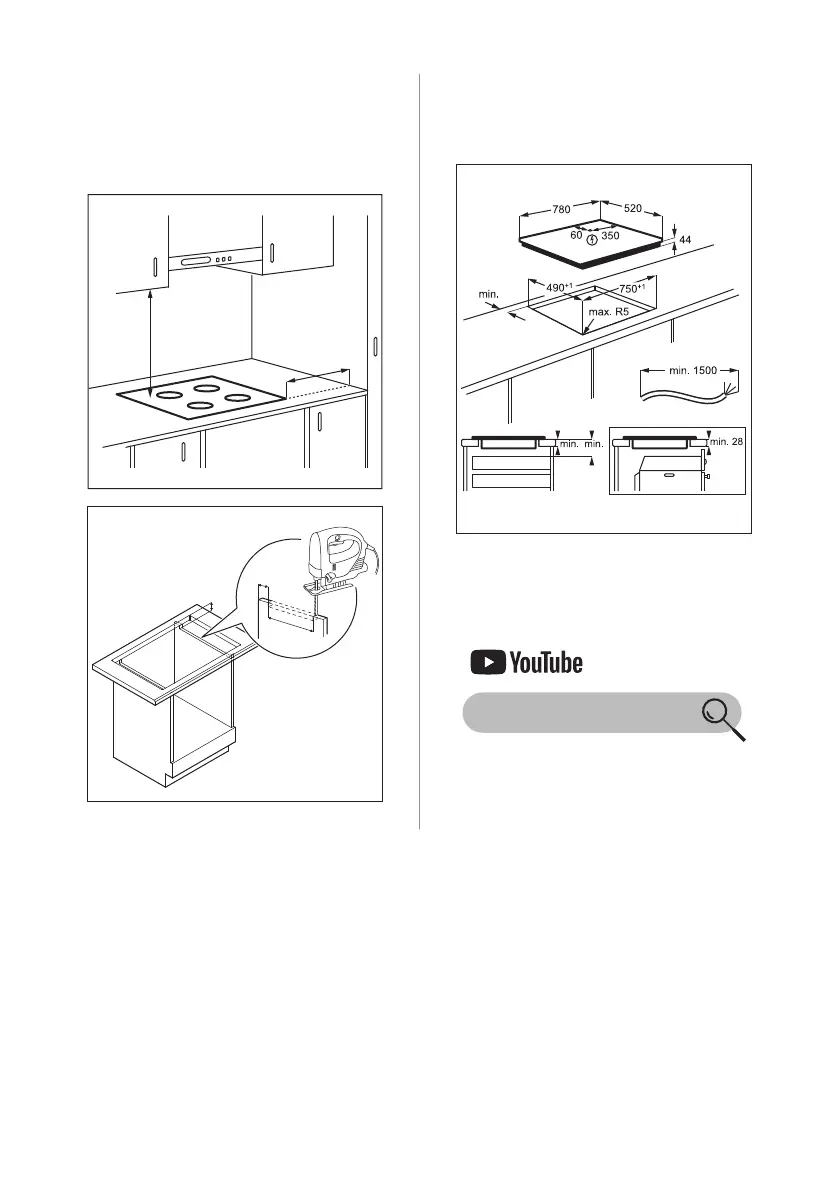 780
520
60
350
44
min.
$490^{+1}$
$750^{+1}$
max. R5
min. 1500
min.
min.
min. 28

YouTube