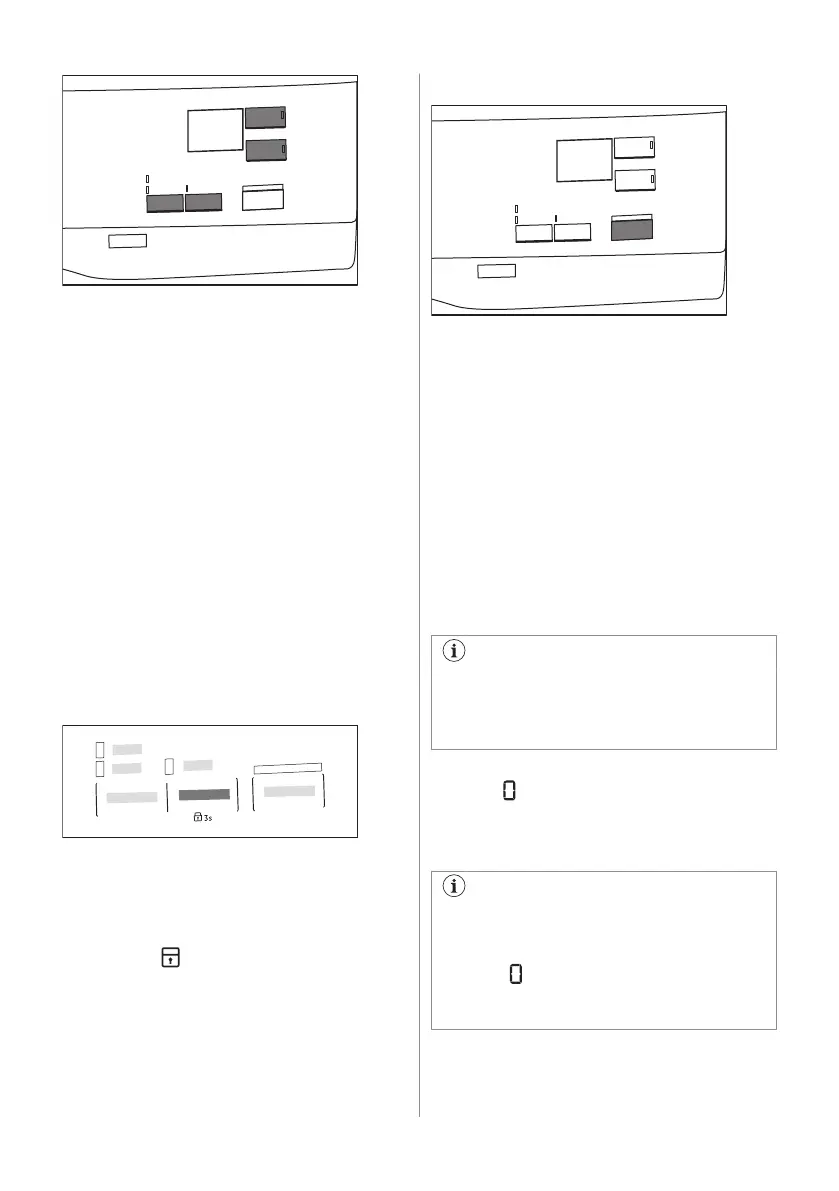 3s