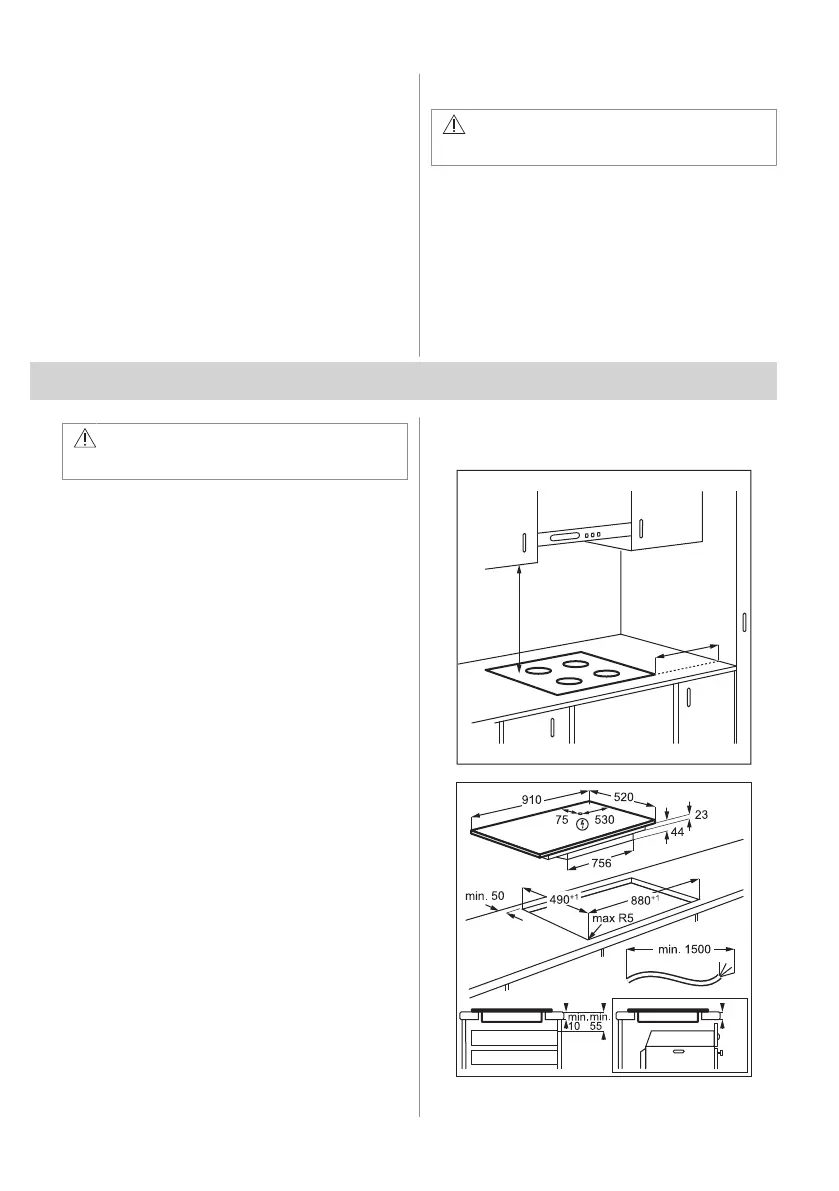 910
520
75
530
23
44
756
min. 50
$490^{+1}$
$880^{+1}$
max R5
min. 1500
min.
10
min.
55