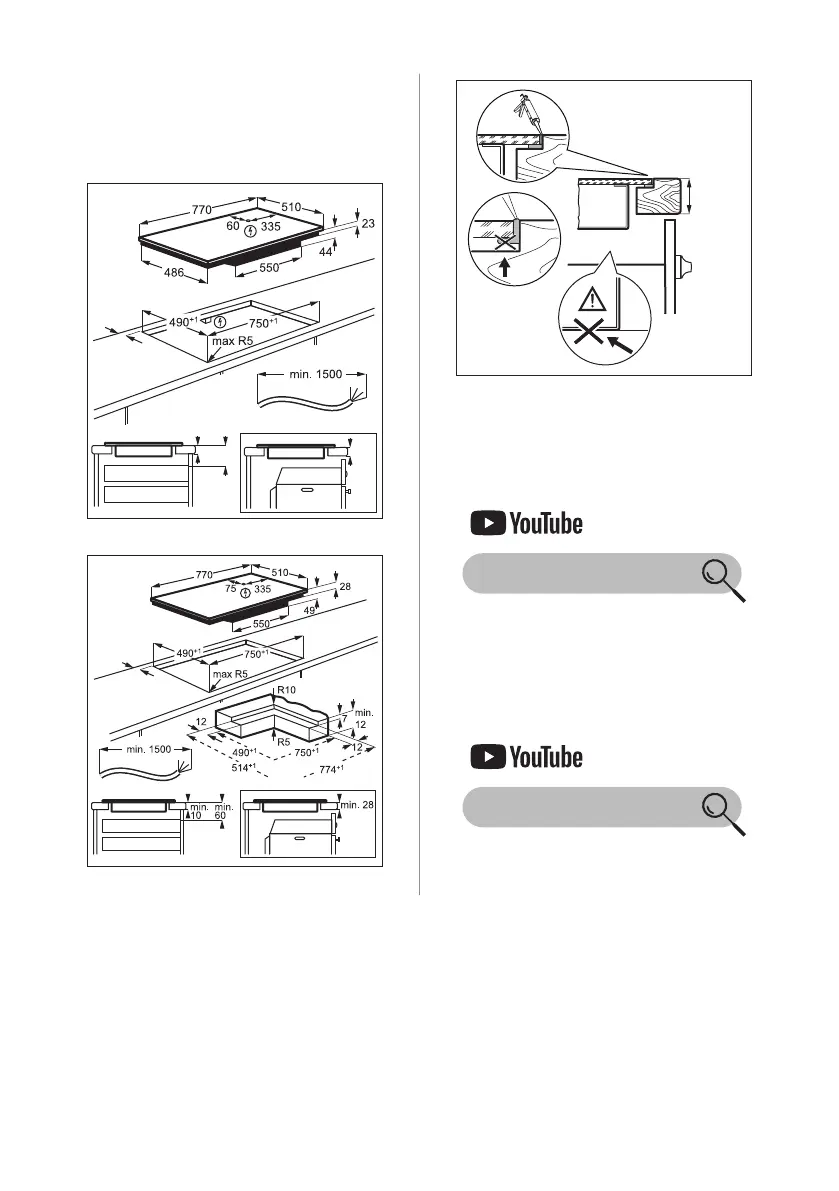 770
510
60
335
23
44
486
550
$490^{+1}$
$750^{+1}$
max R5
min. 1500

770
510
75
335
28
49
550
$490^{+1}$
$750^{+1}$
max R5
R10
min. 7
12
12
R5
12
$490^{+1}$
$750^{+1}$
$514^{+1}$
$774^{+1}$
min. 1500
min. 10
min. 60
min. 28

YouTube

YouTube