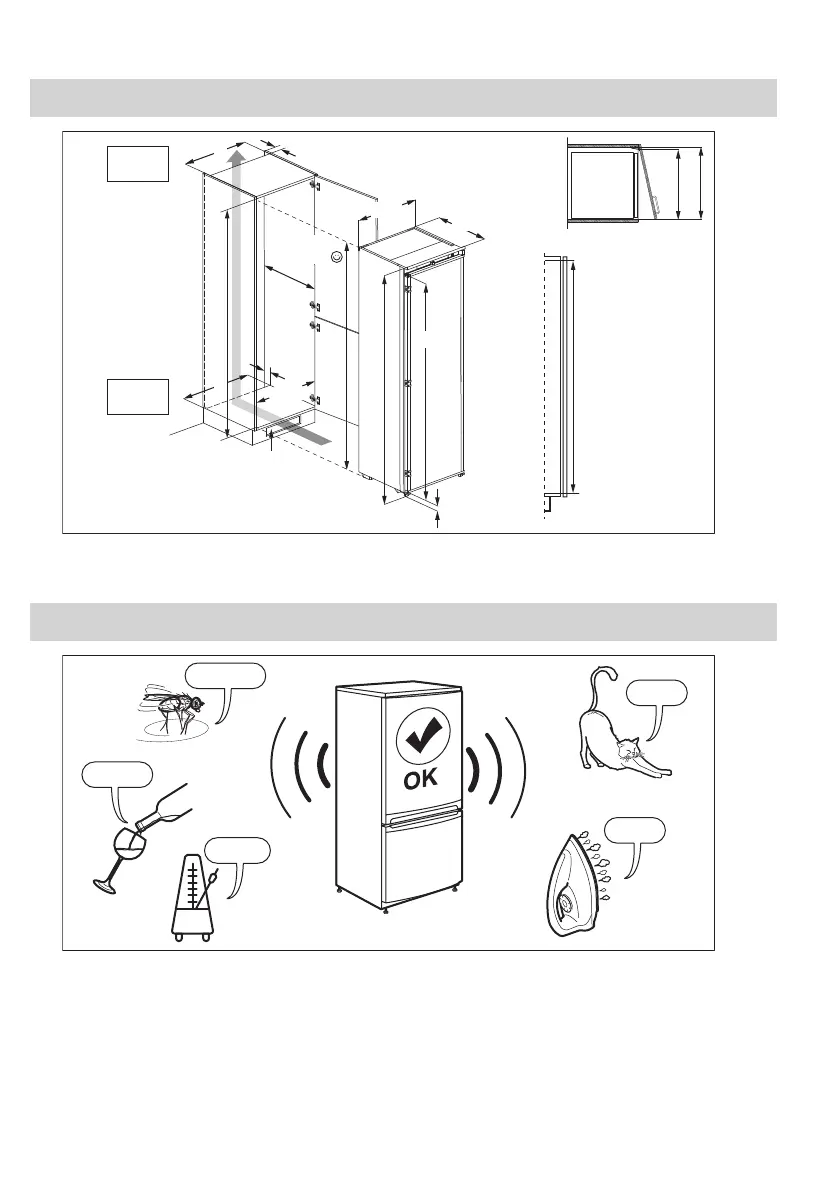 OK