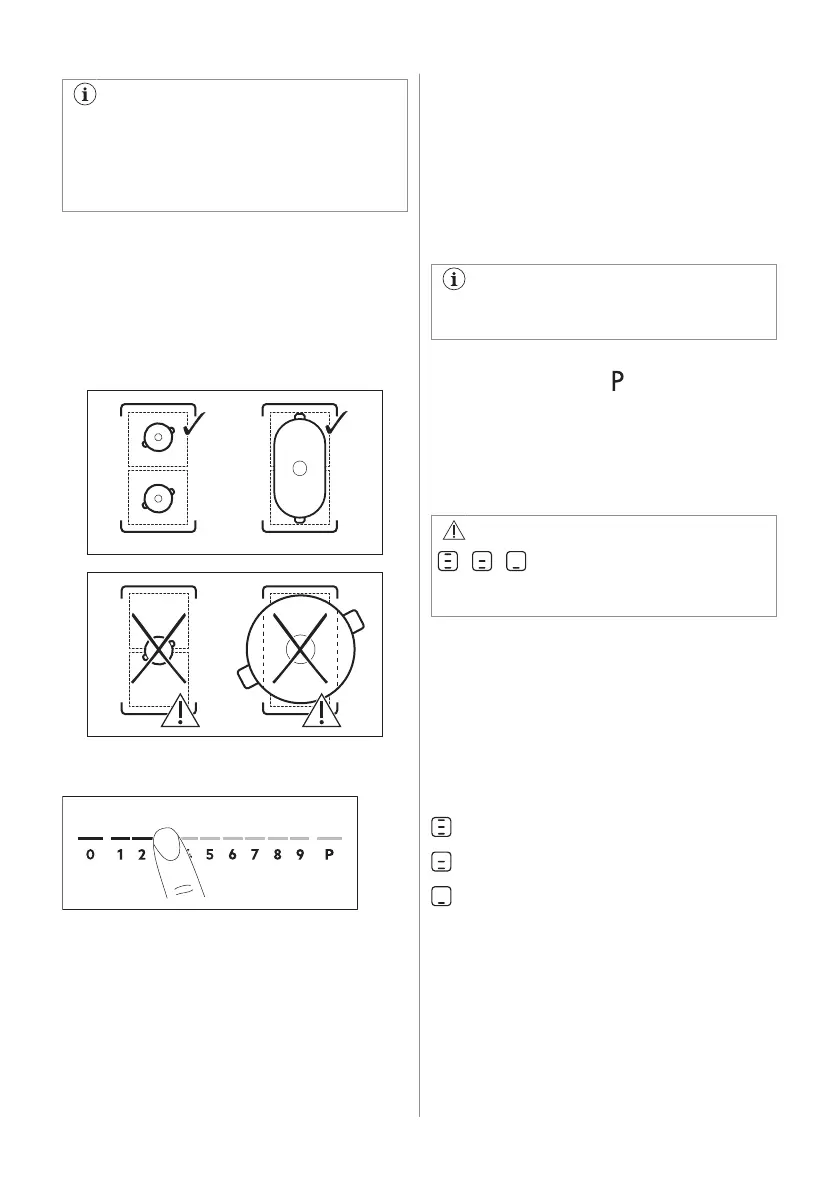 0 1 2 5 6 7 8 9 P

P