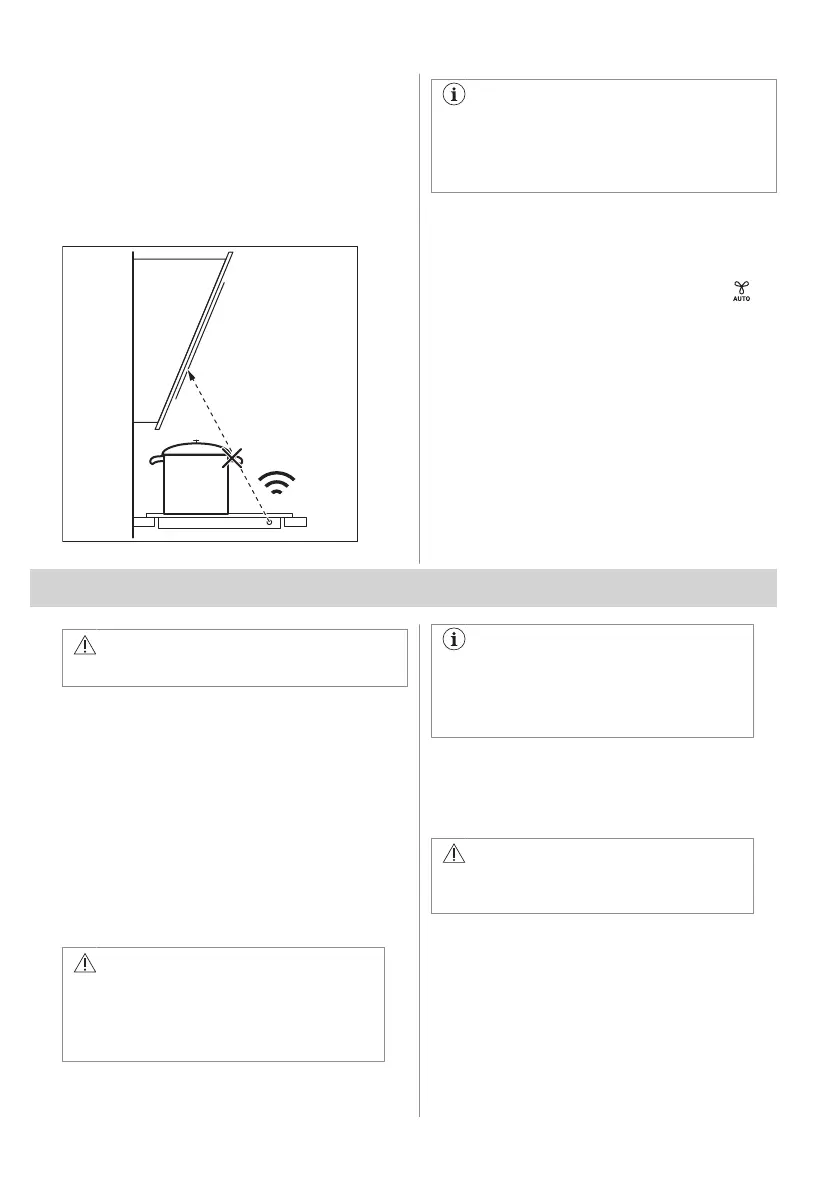 AUTO