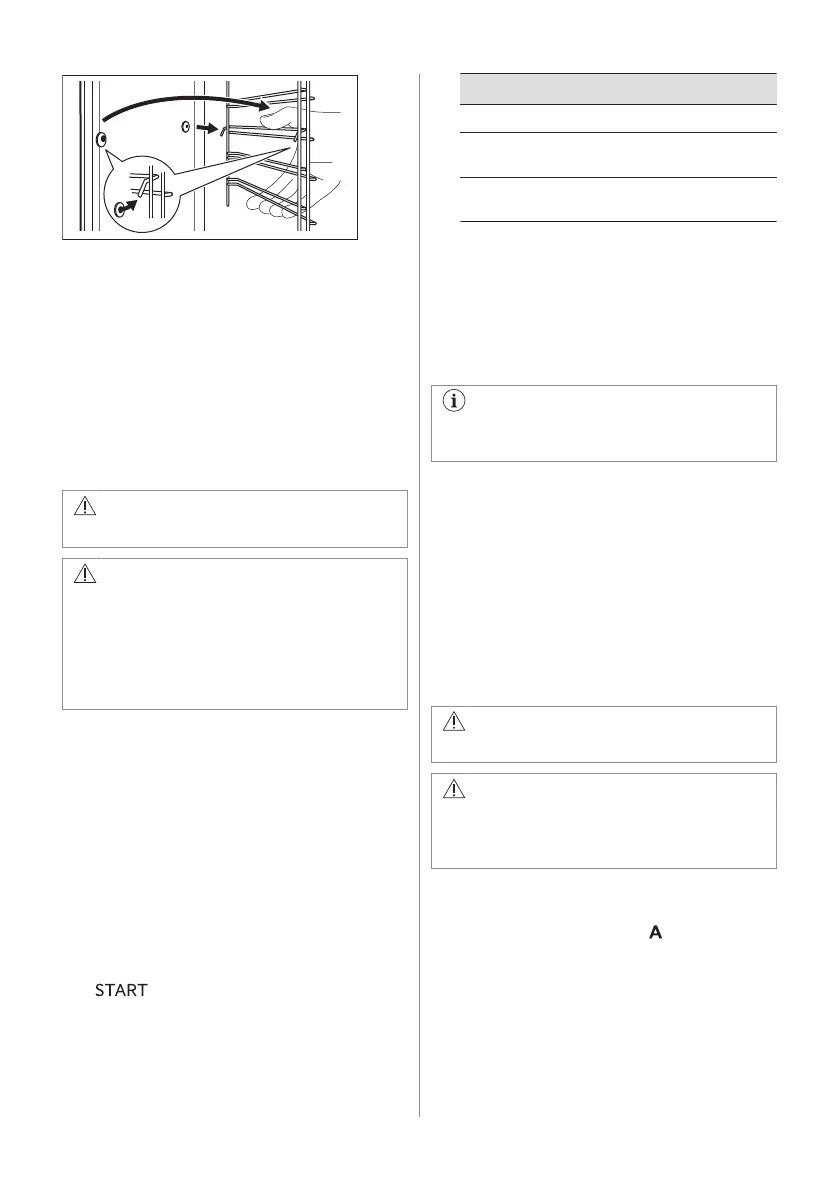 START

A