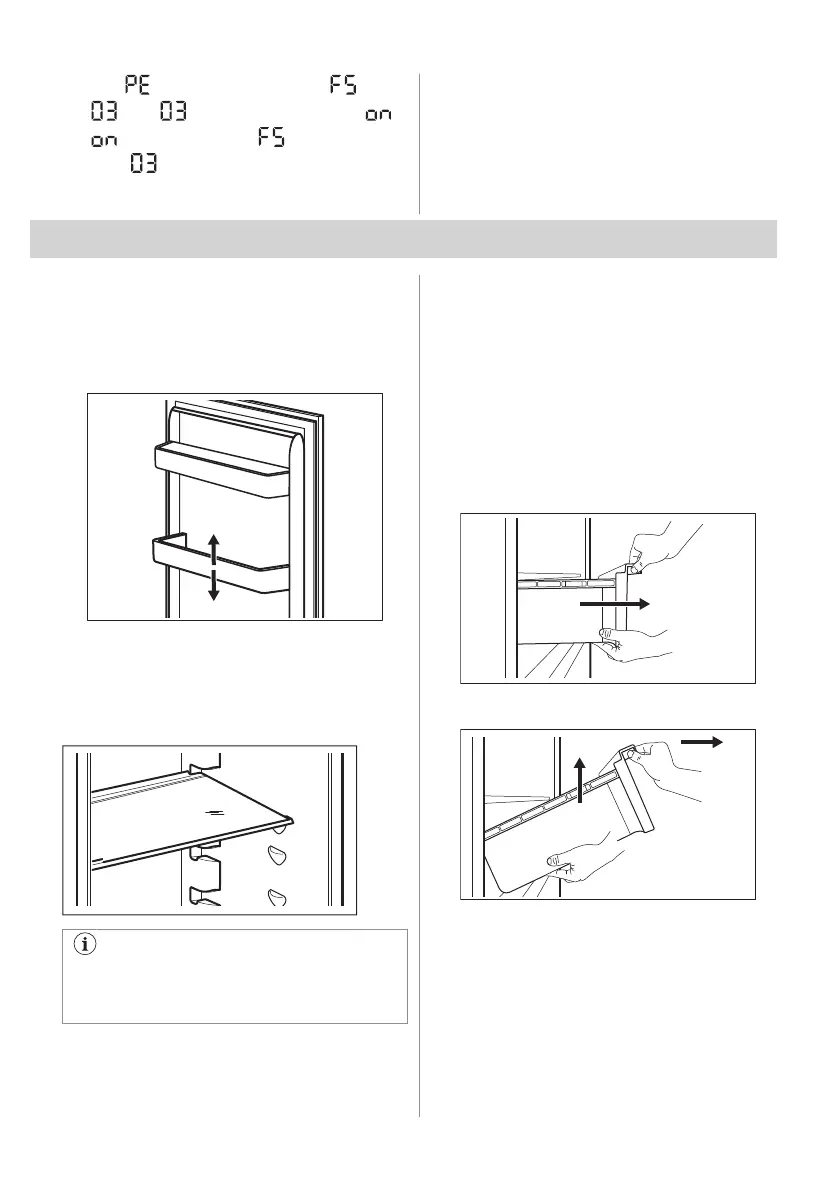 PE FS
03 03 on
on FS
03